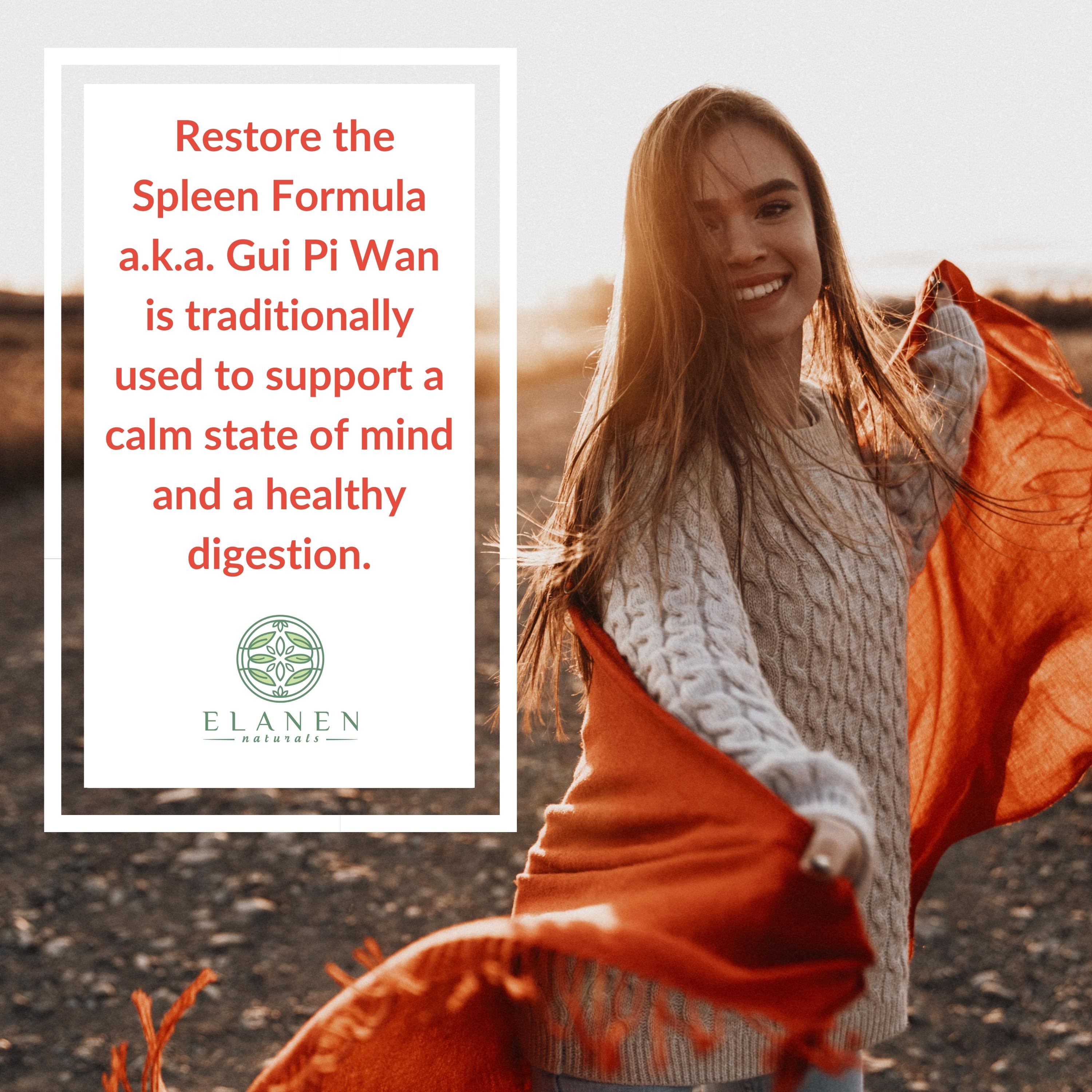 Restore the Spleen Formula a.k.a. Gui Pi Wan is traditionally used to support a calm state of mind and a healthy digestion.

ELANEN
naturals