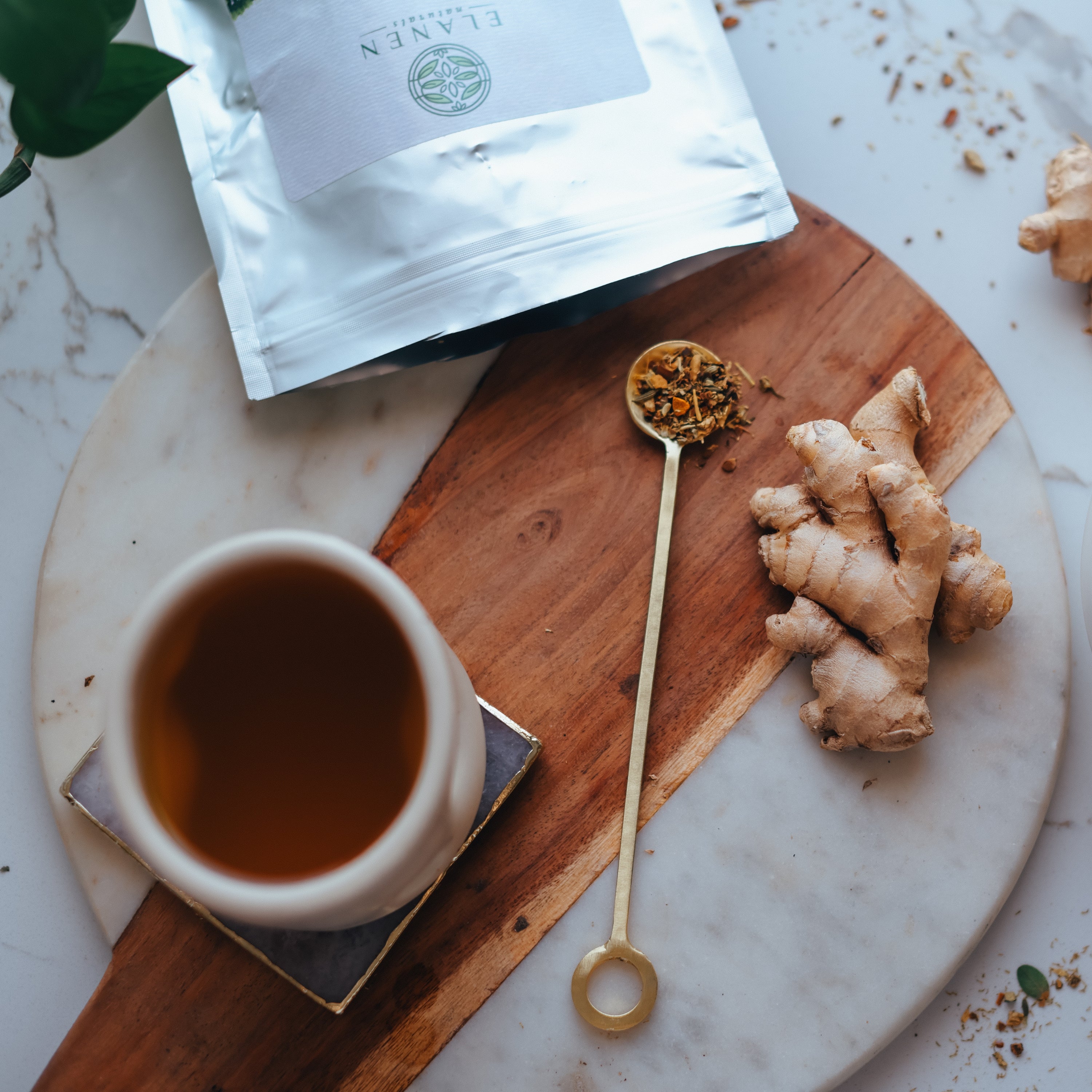 ELANEN
naturals