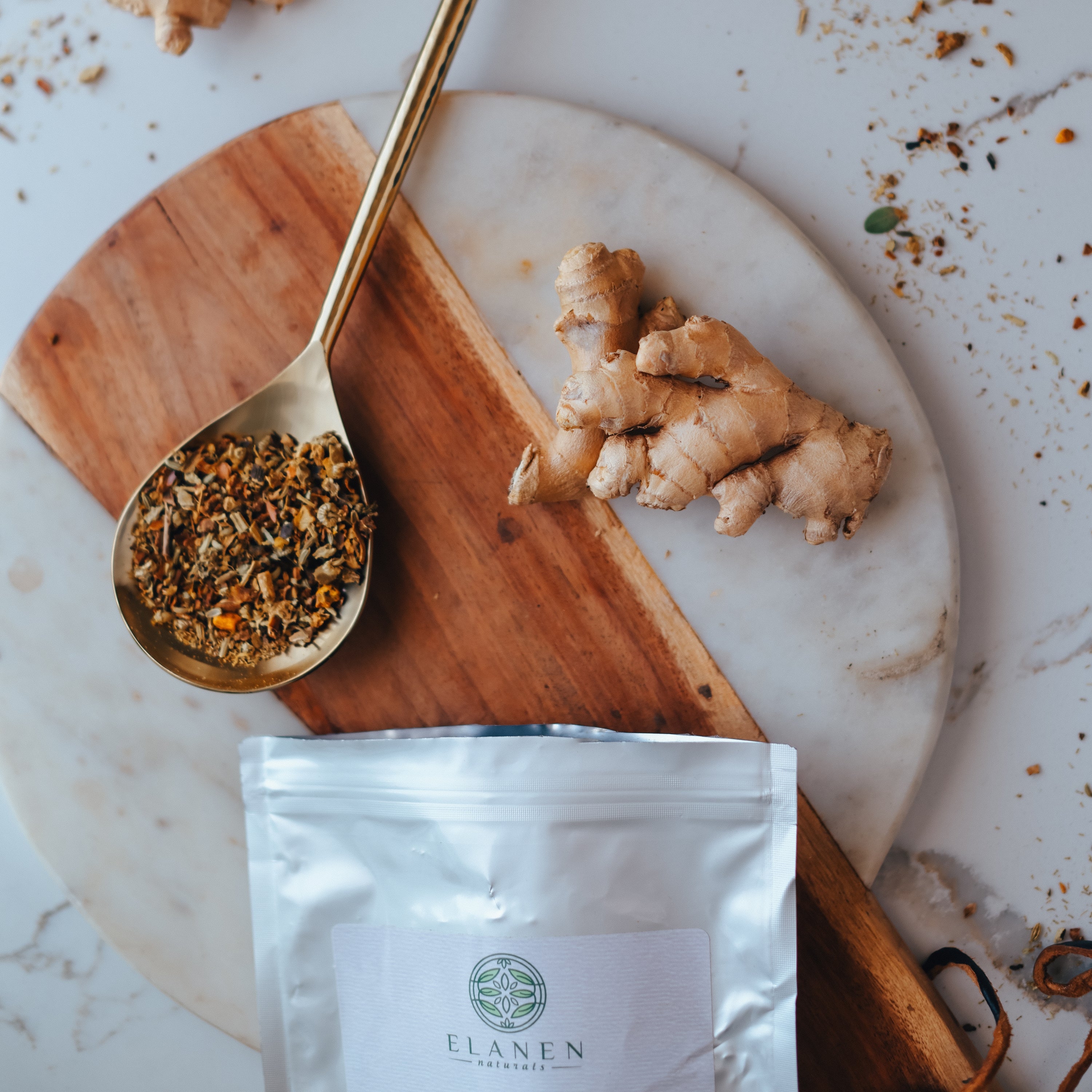 ELANEN
naturals