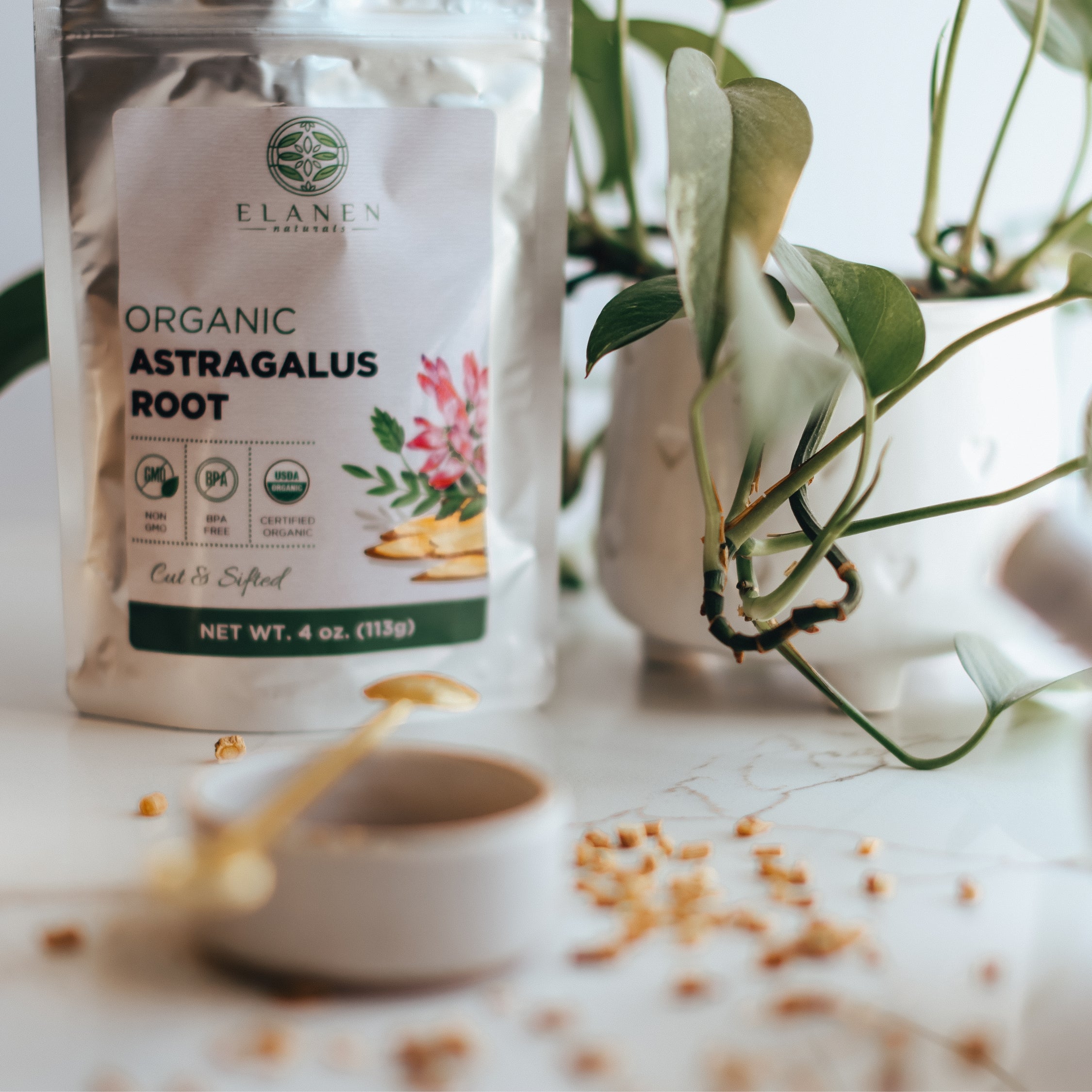 ELANEN
naturals

ORGANIC
ASTRAGALUS
ROOT

GMO
NON GMO

BPA
BPA FREE

USDA ORGANIC
CERTIFIED ORGANIC

Cut & Sifted

NET WT. 4 oz. (113g)