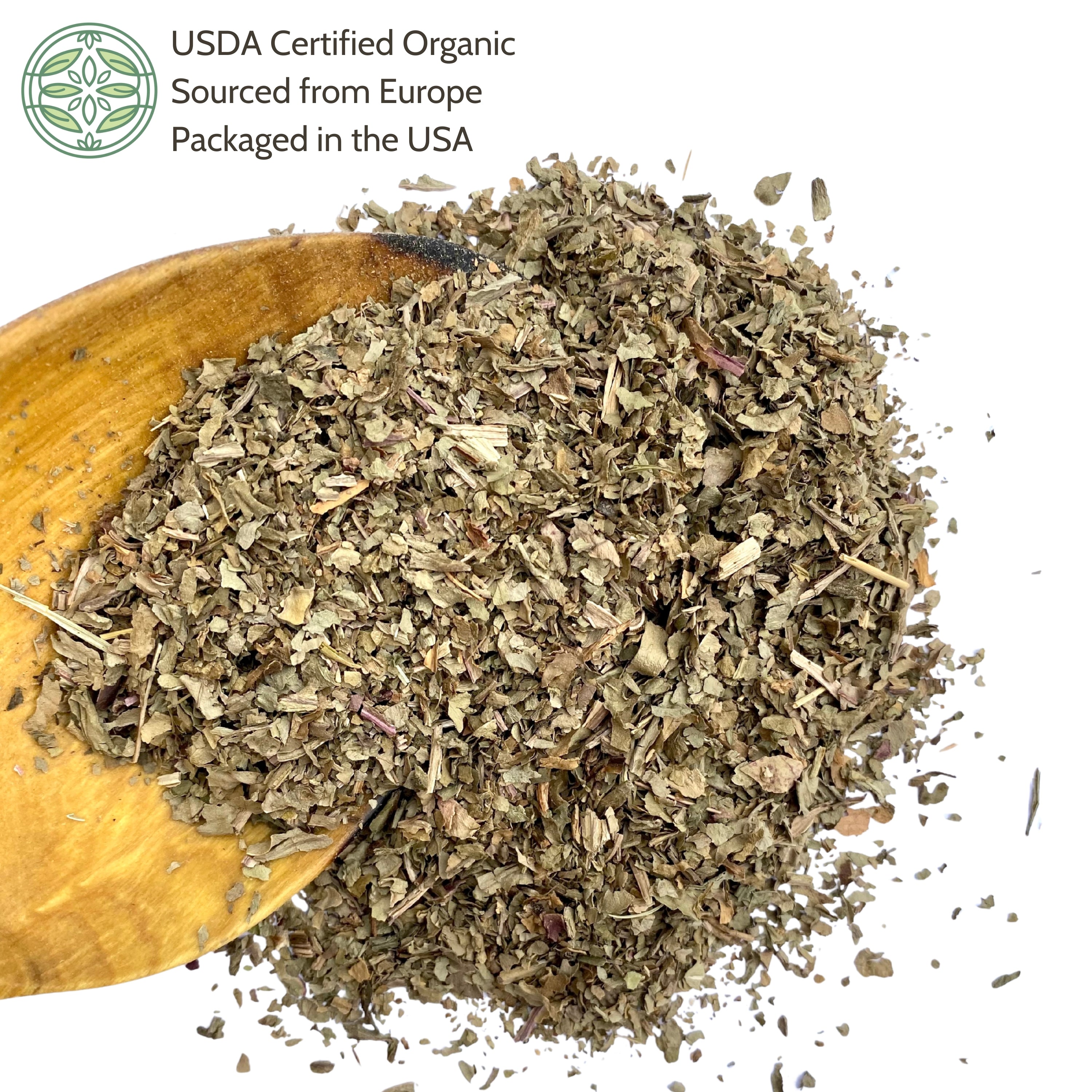 USDA Certified Organic
Sourced from Europe
Packaged in the USA