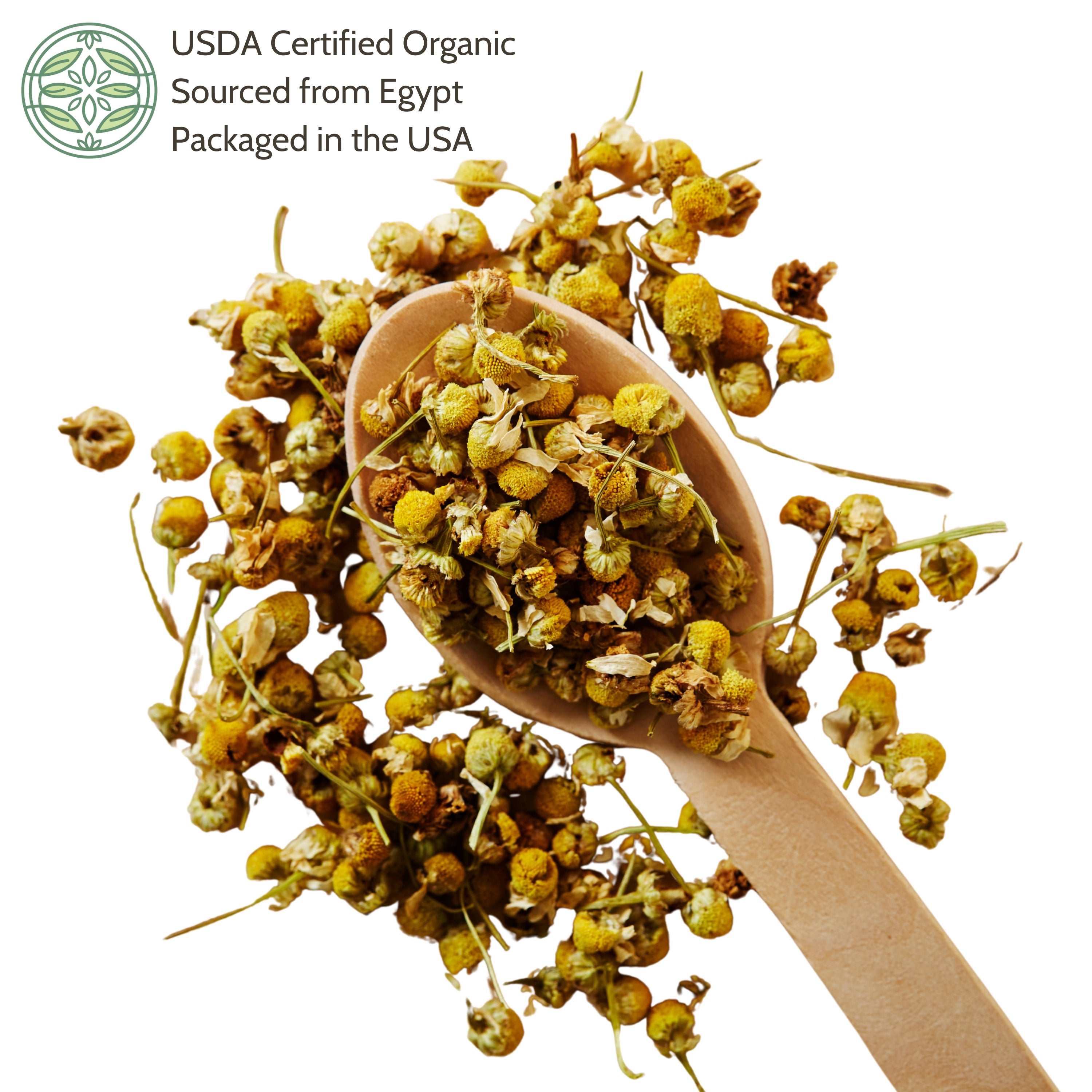 USDA Certified Organic
Sourced from Egypt
Packaged in the USA