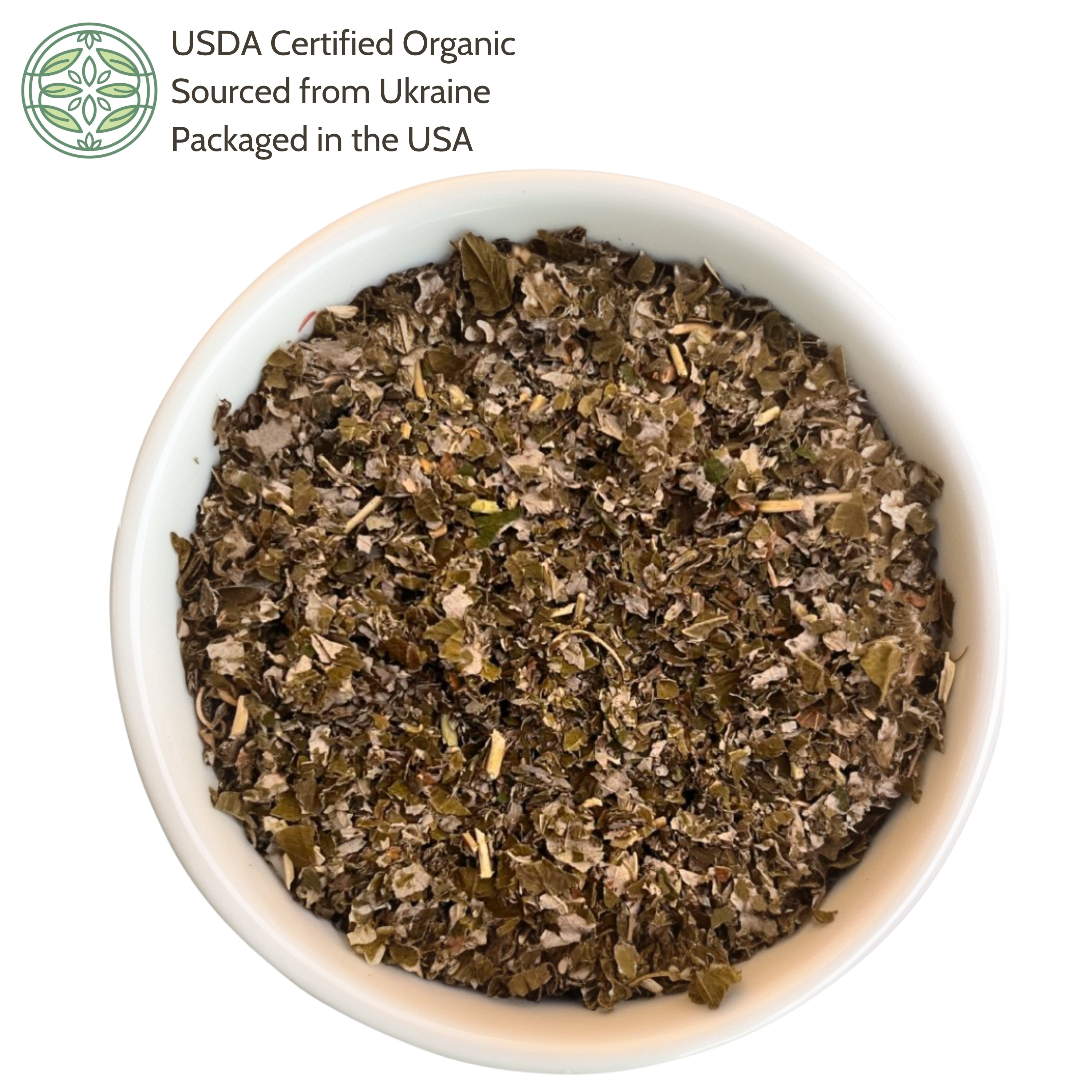 USDA Certified Organic
Sourced from Ukraine
Packaged in the USA