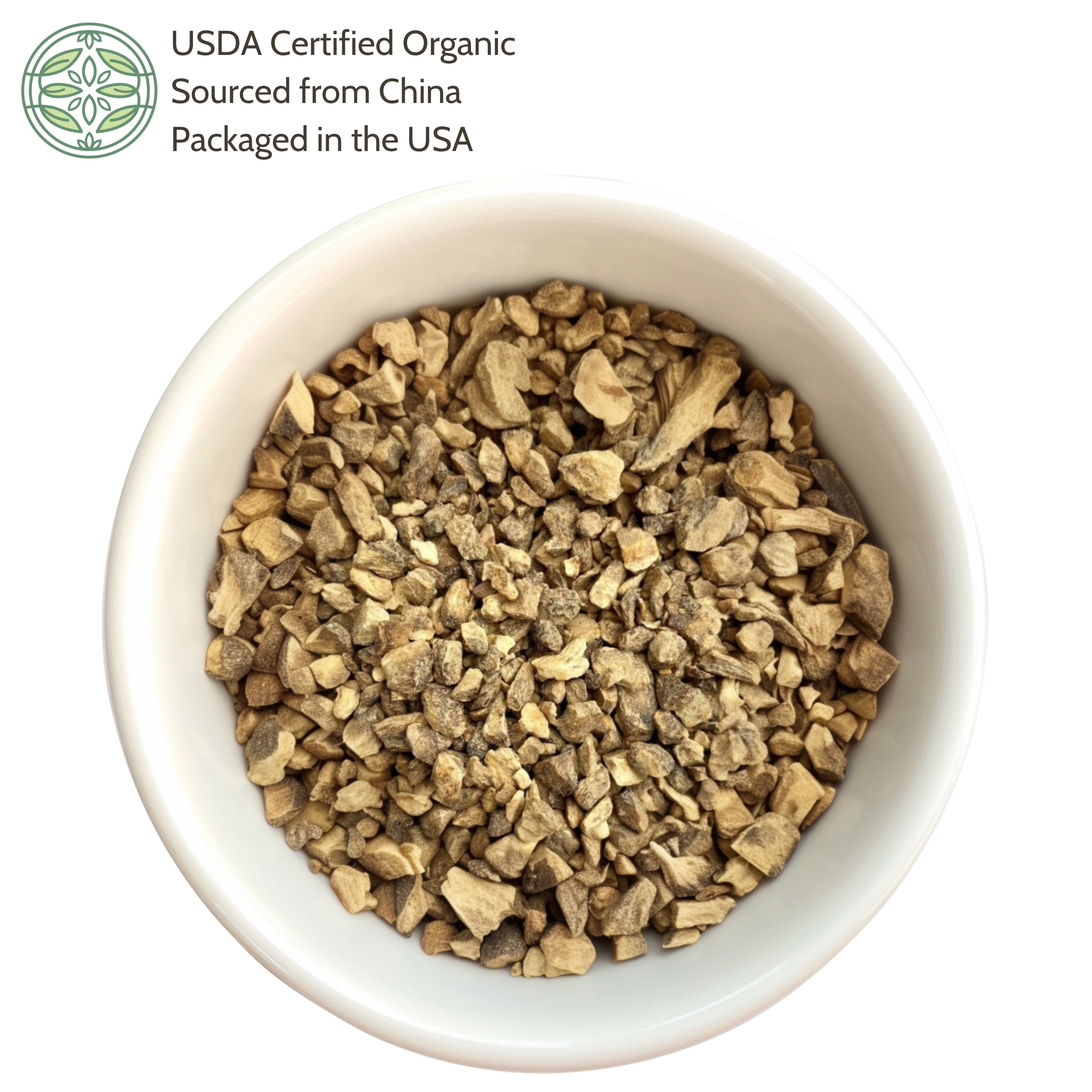 USDA Certified Organic
Sourced from China
Packaged in the USA