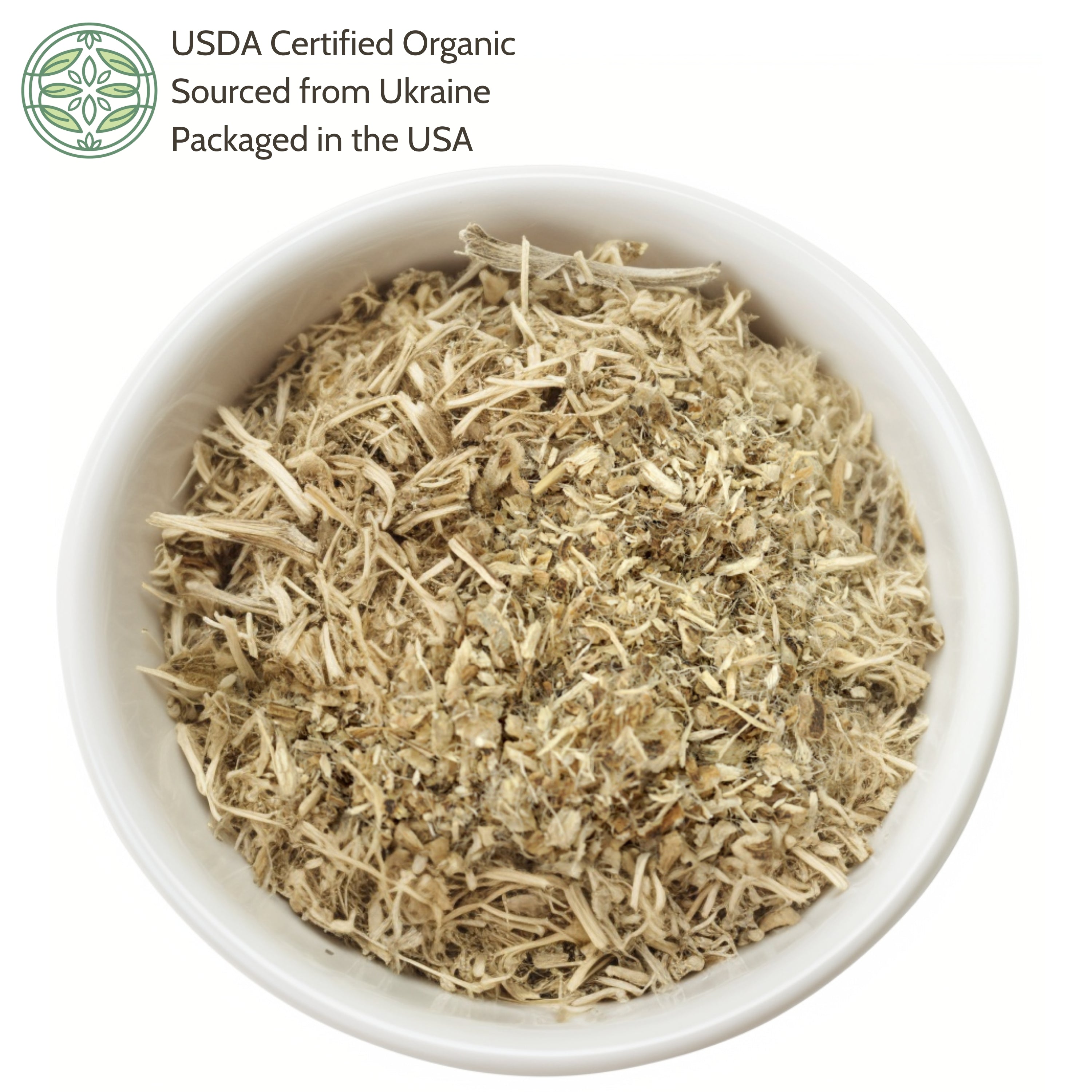 USDA Certified Organic
Sourced from Ukraine
Packaged in the USA