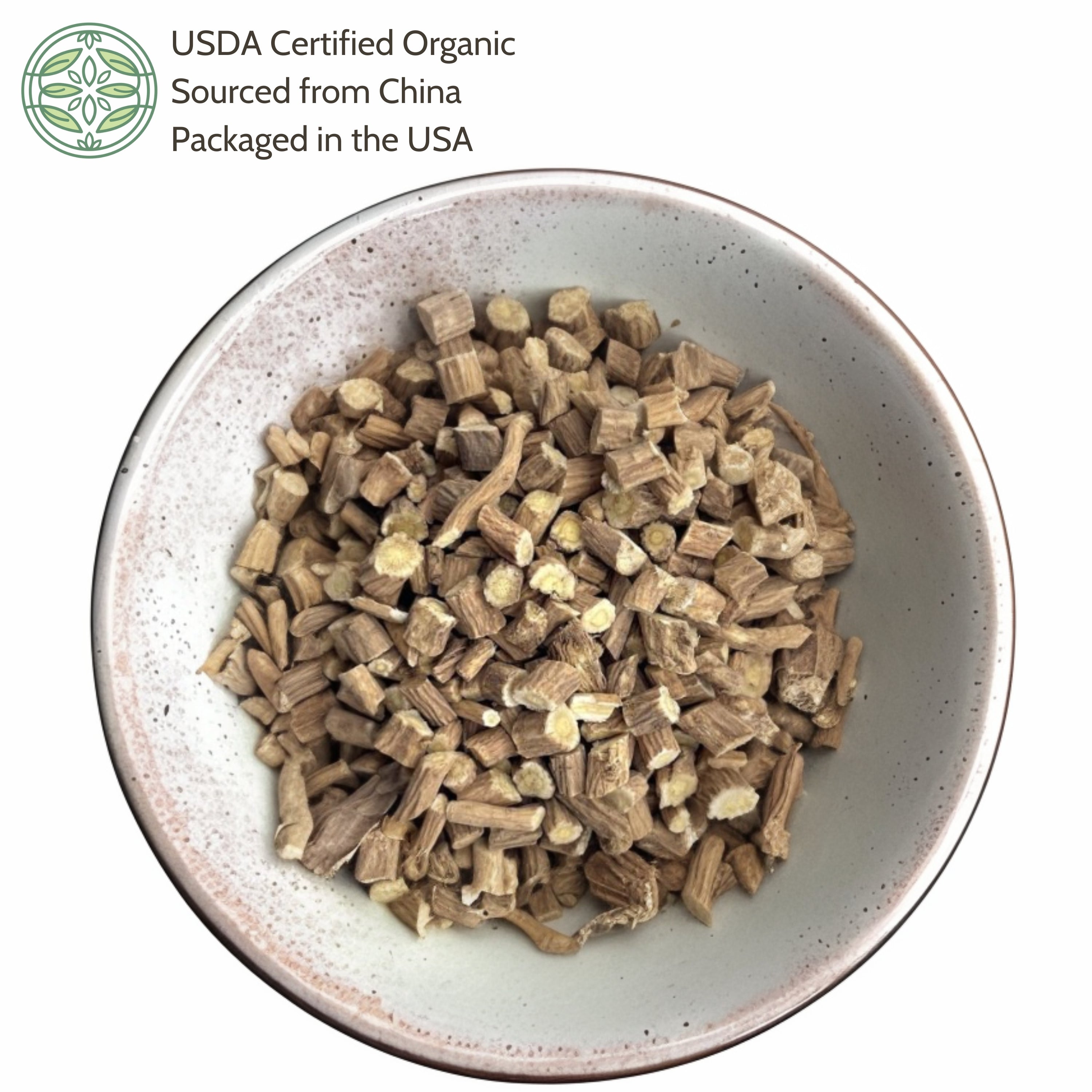 USDA Certified Organic
Sourced from China
Packaged in the USA