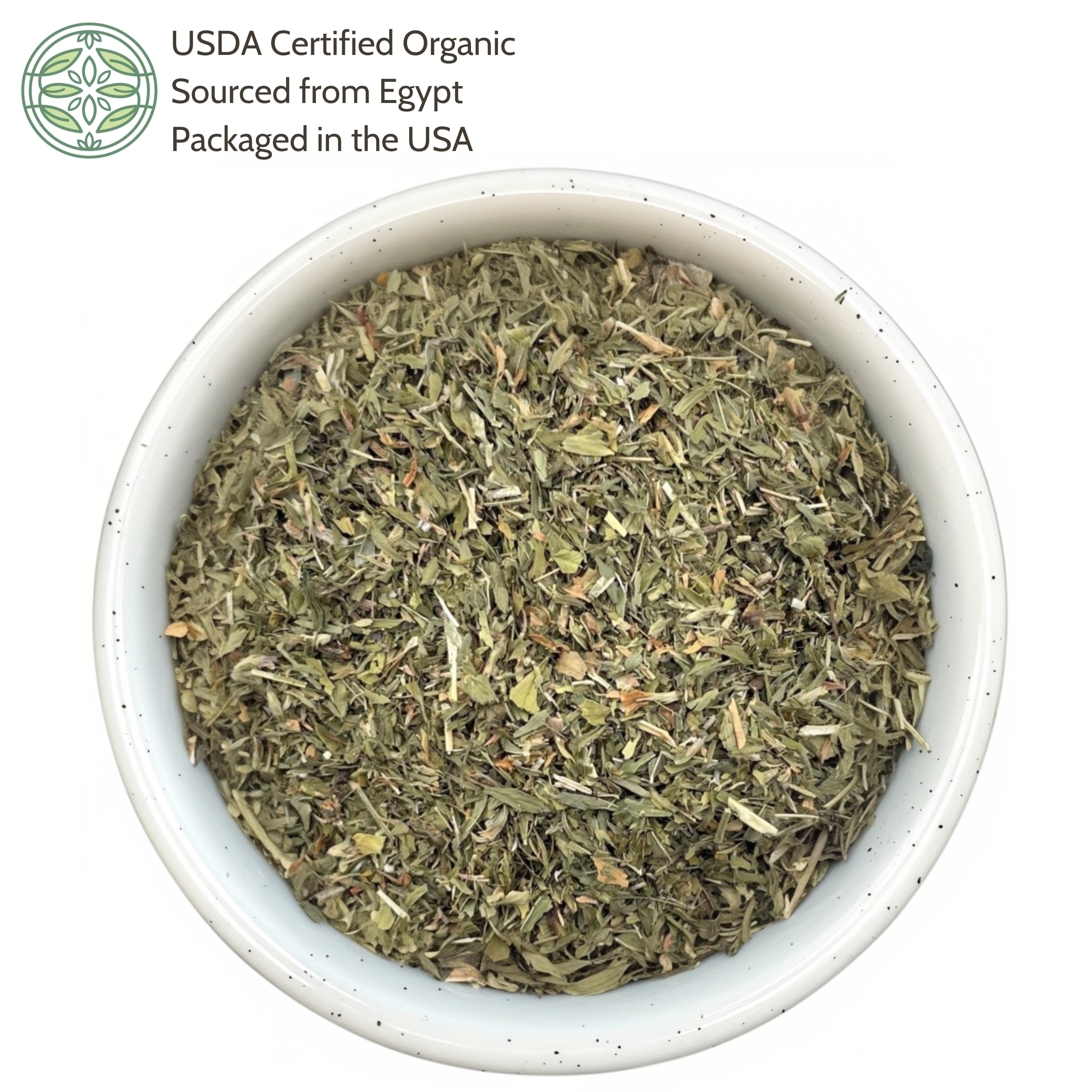 USDA Certified Organic
Sourced from Egypt
Packaged in the USA