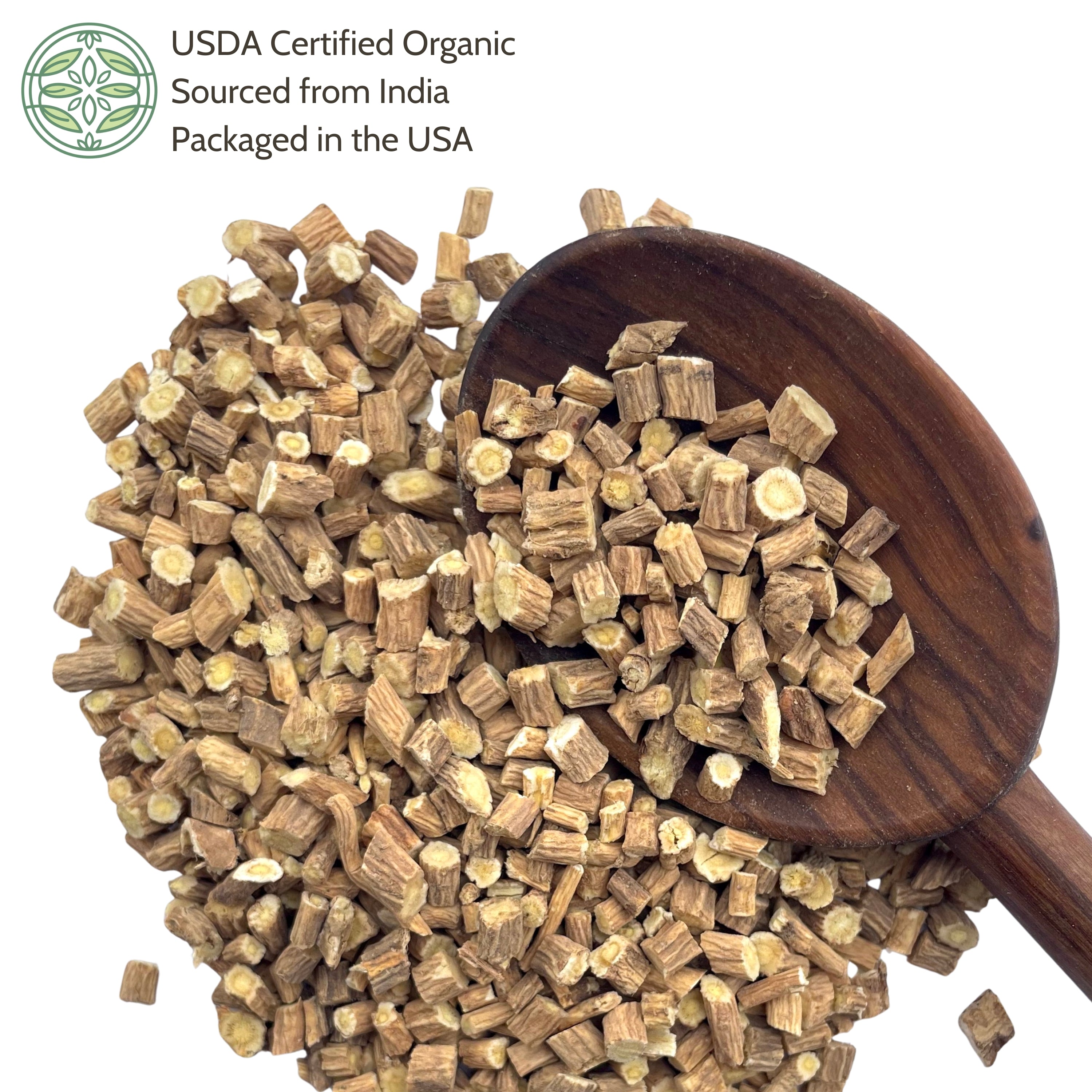 USDA Certified Organic
Sourced from India
Packaged in the USA