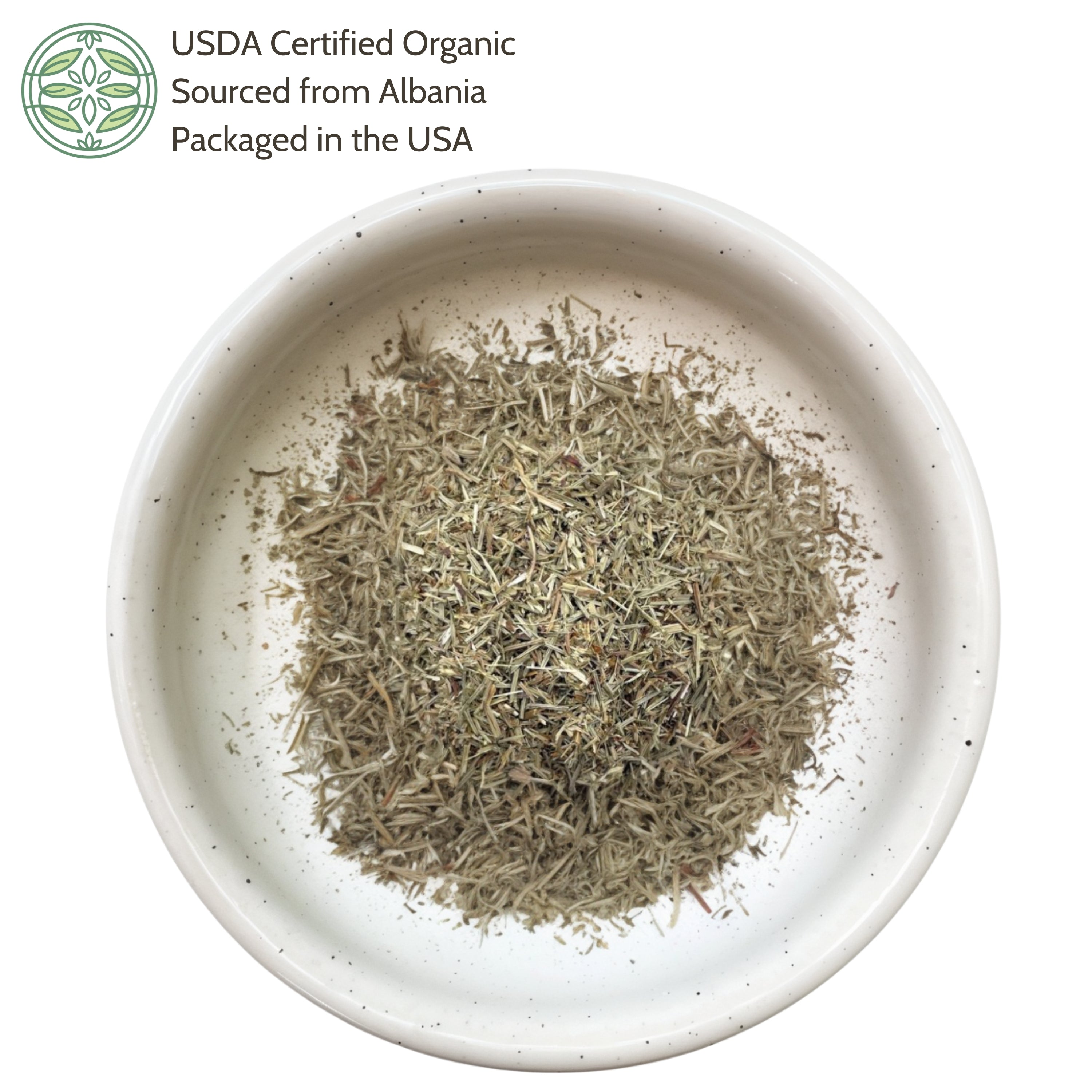 USDA Certified Organic
Sourced from Albania
Packaged in the USA