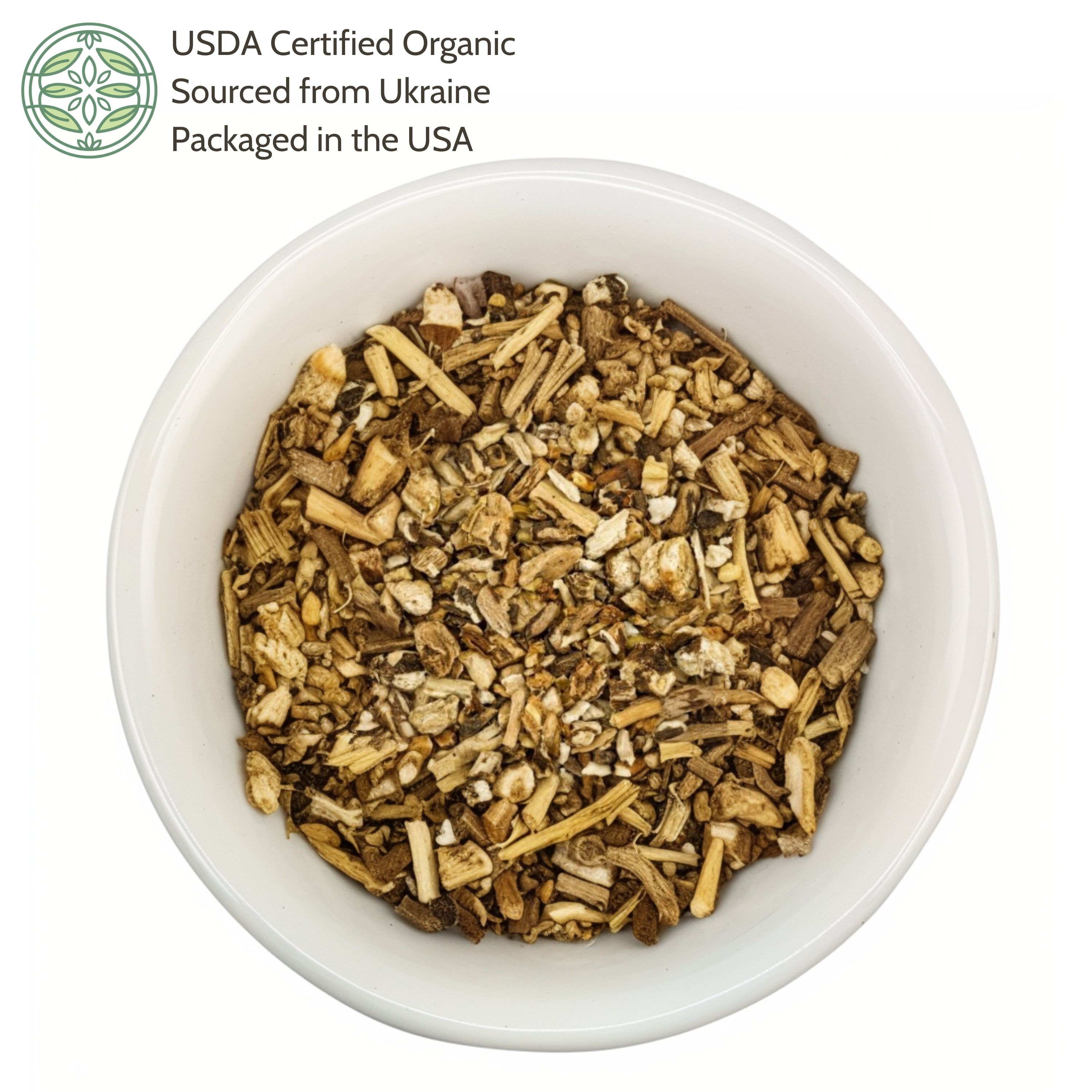 USDA Certified Organic
Sourced from Ukraine
Packaged in the USA