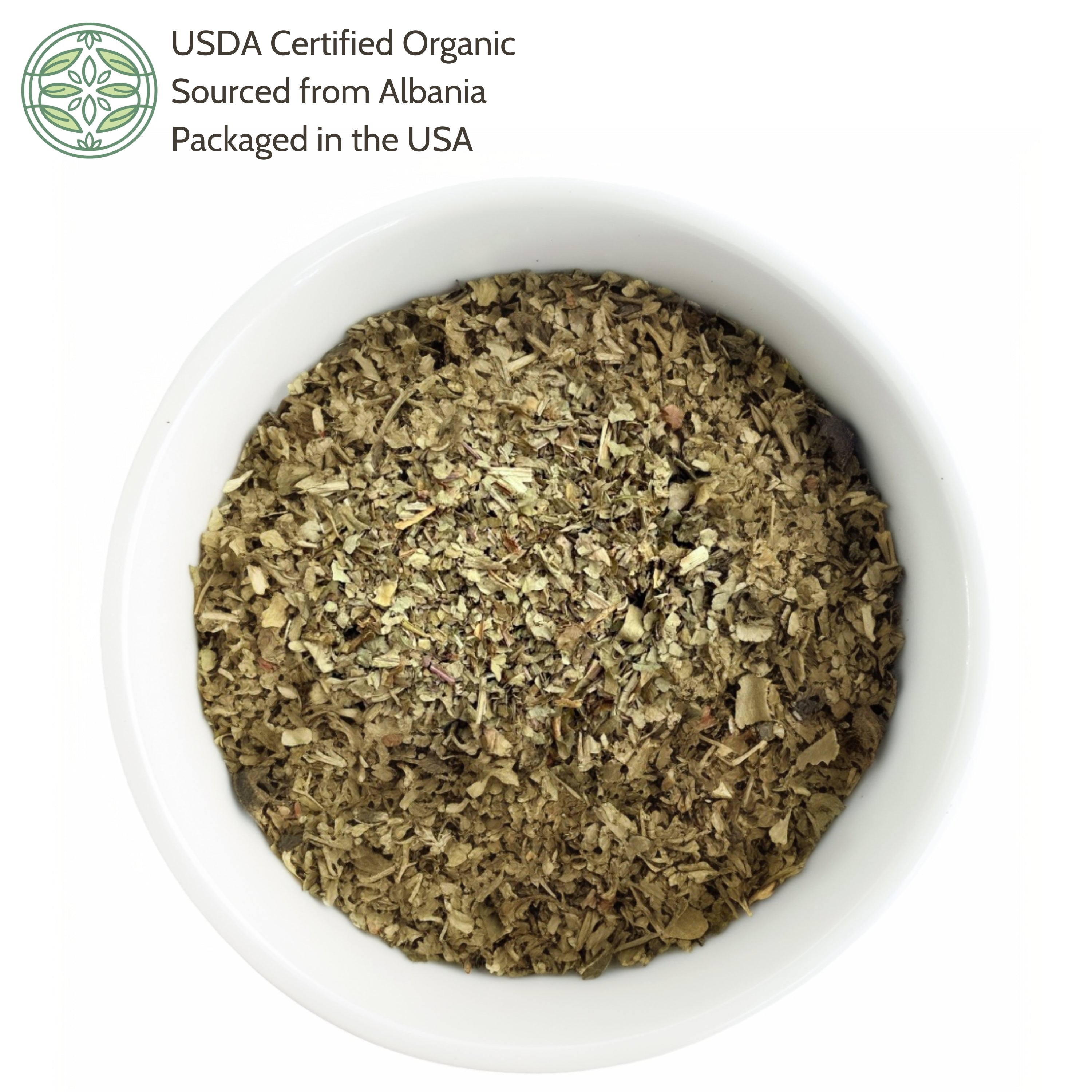 USDA Certified Organic
Sourced from Albania
Packaged in the USA