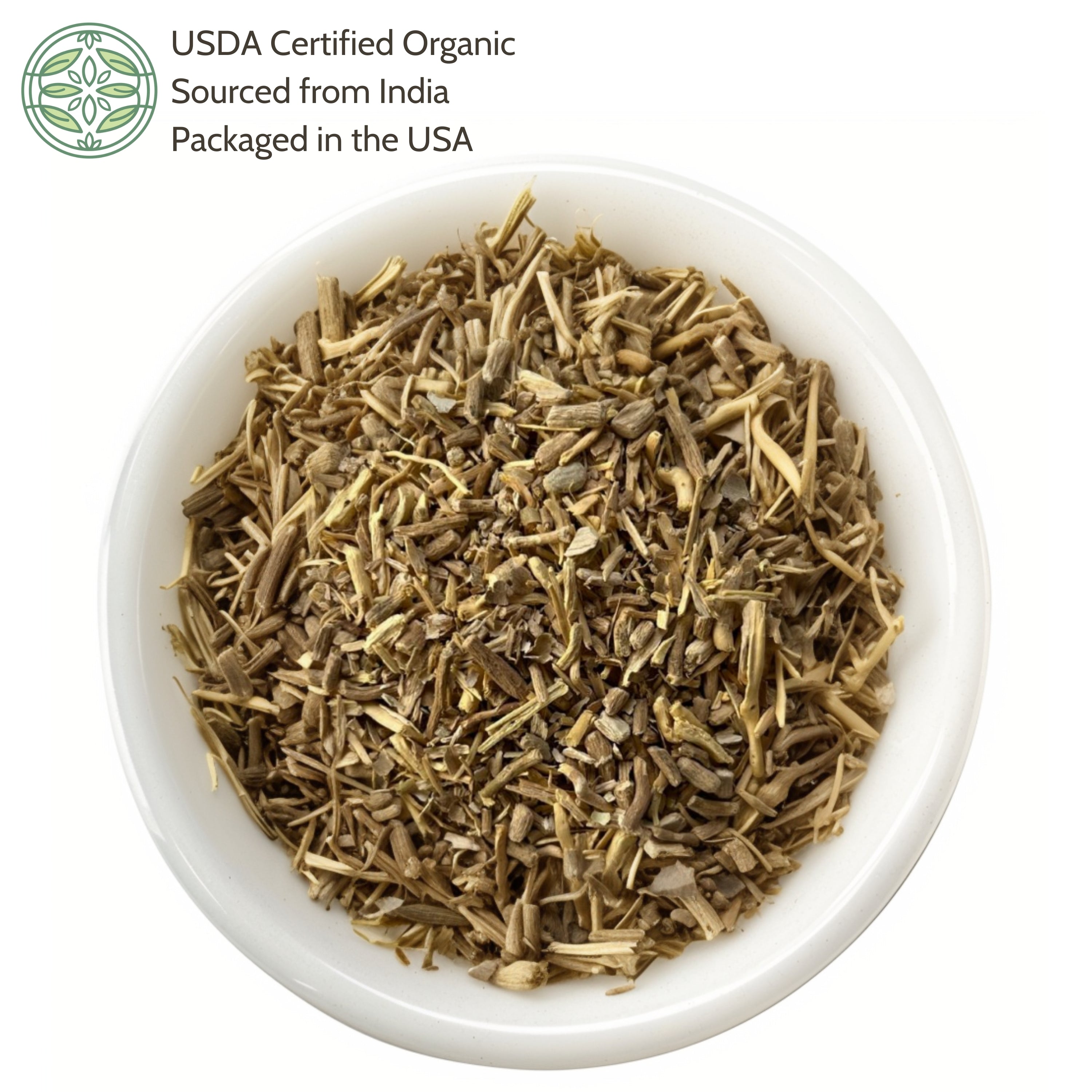 USDA Certified Organic
Sourced from India
Packaged in the USA