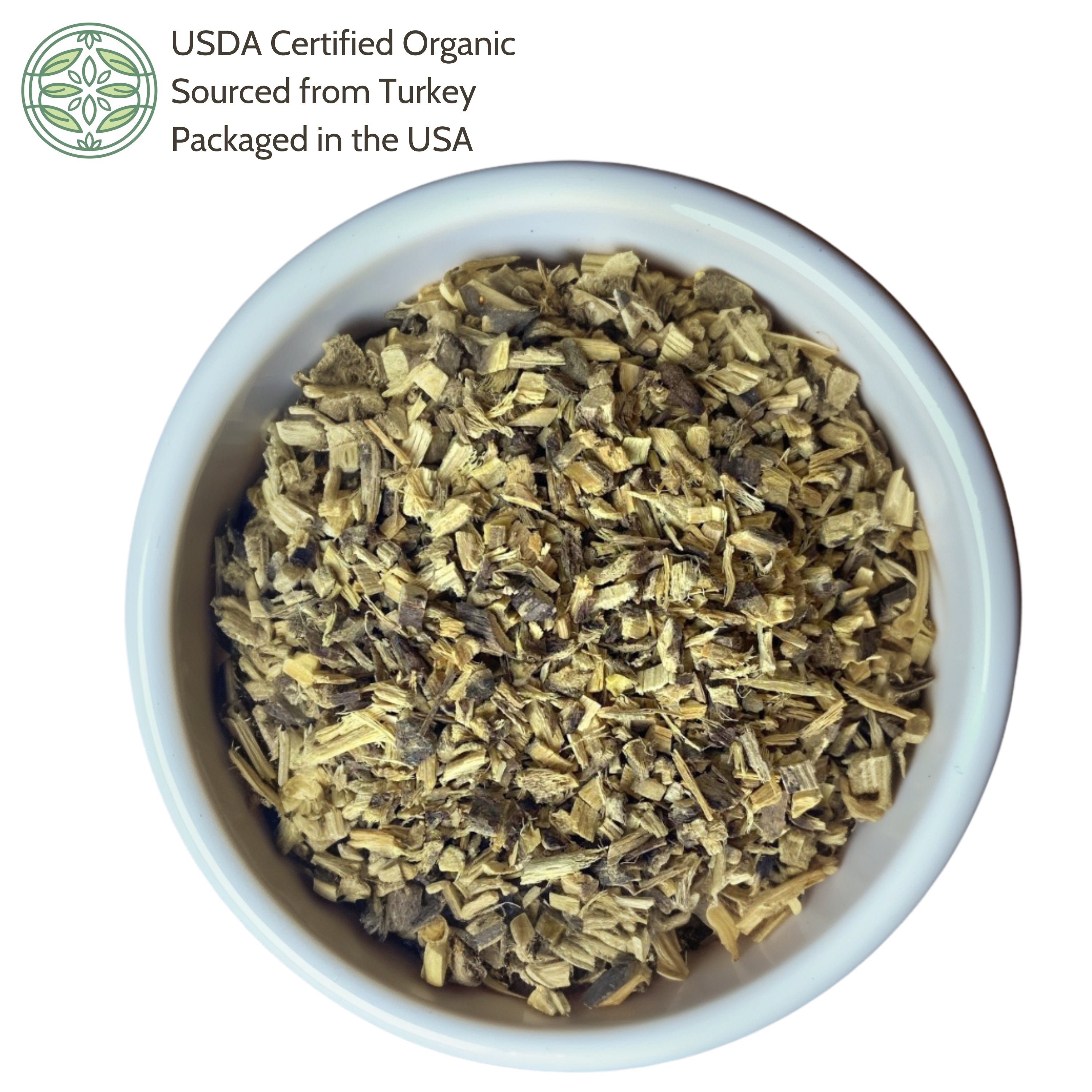 USDA Certified Organic
Sourced from Turkey
Packaged in the USA