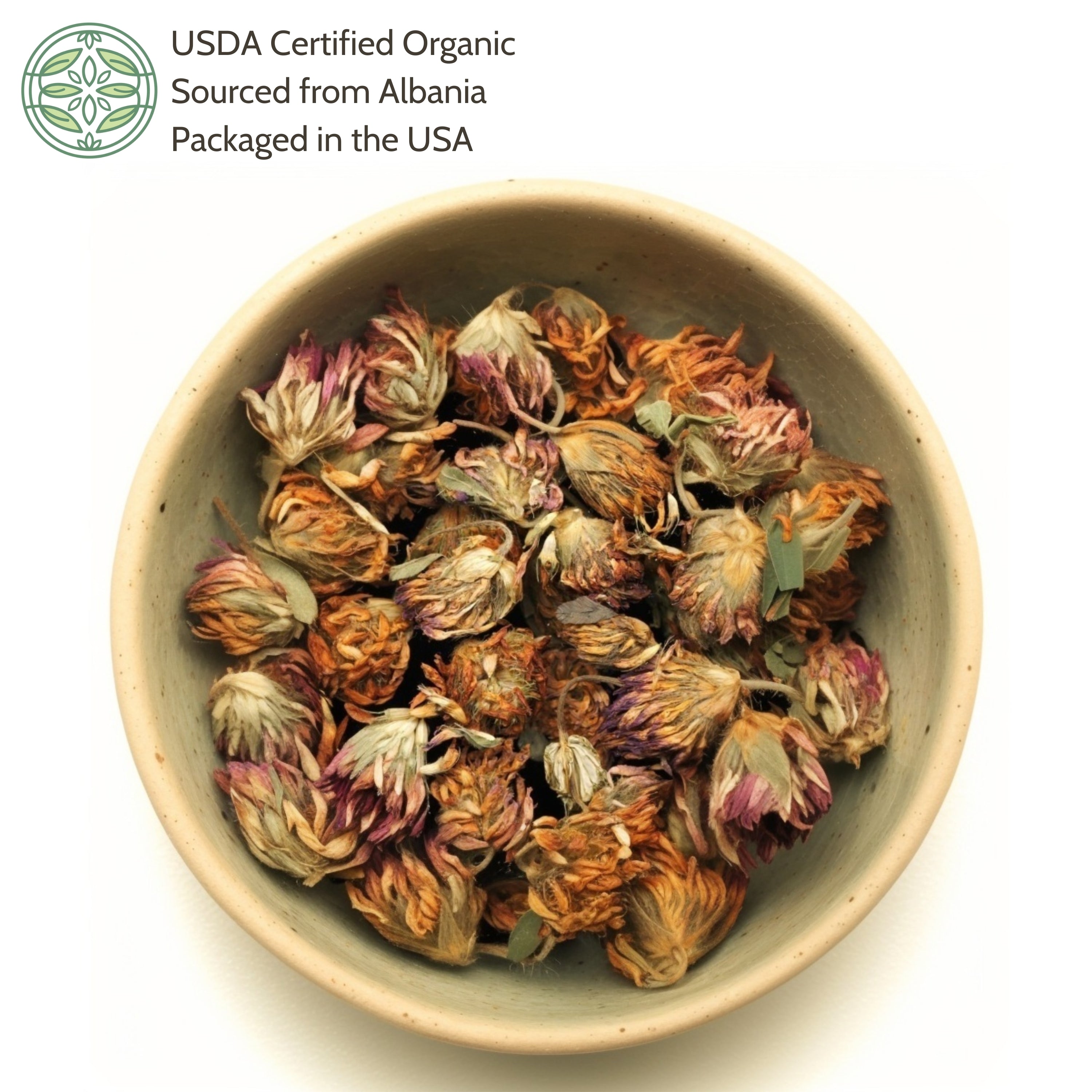 USDA Certified Organic
Sourced from Albania
Packaged in the USA