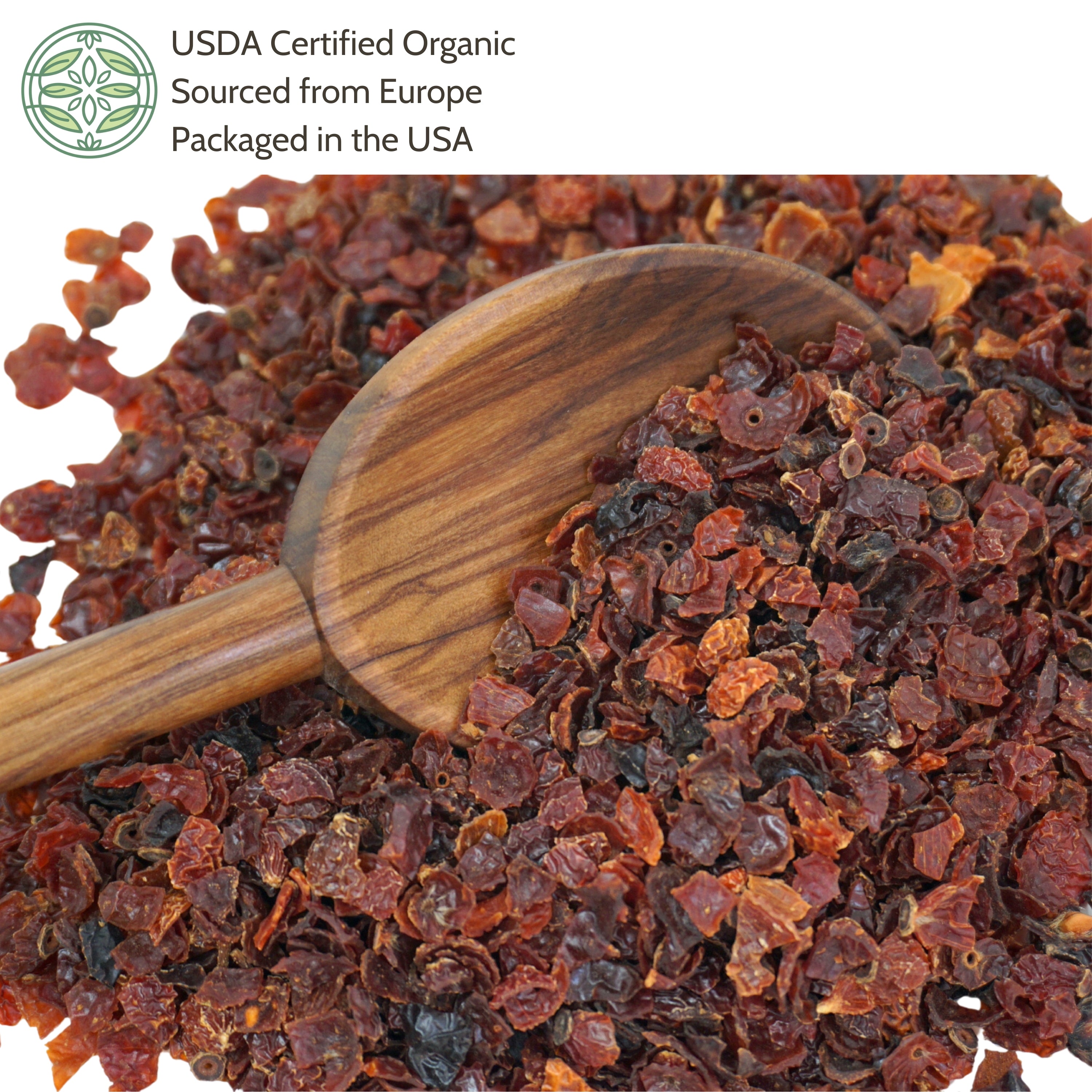 USDA Certified Organic
Sourced from Europe
Packaged in the USA