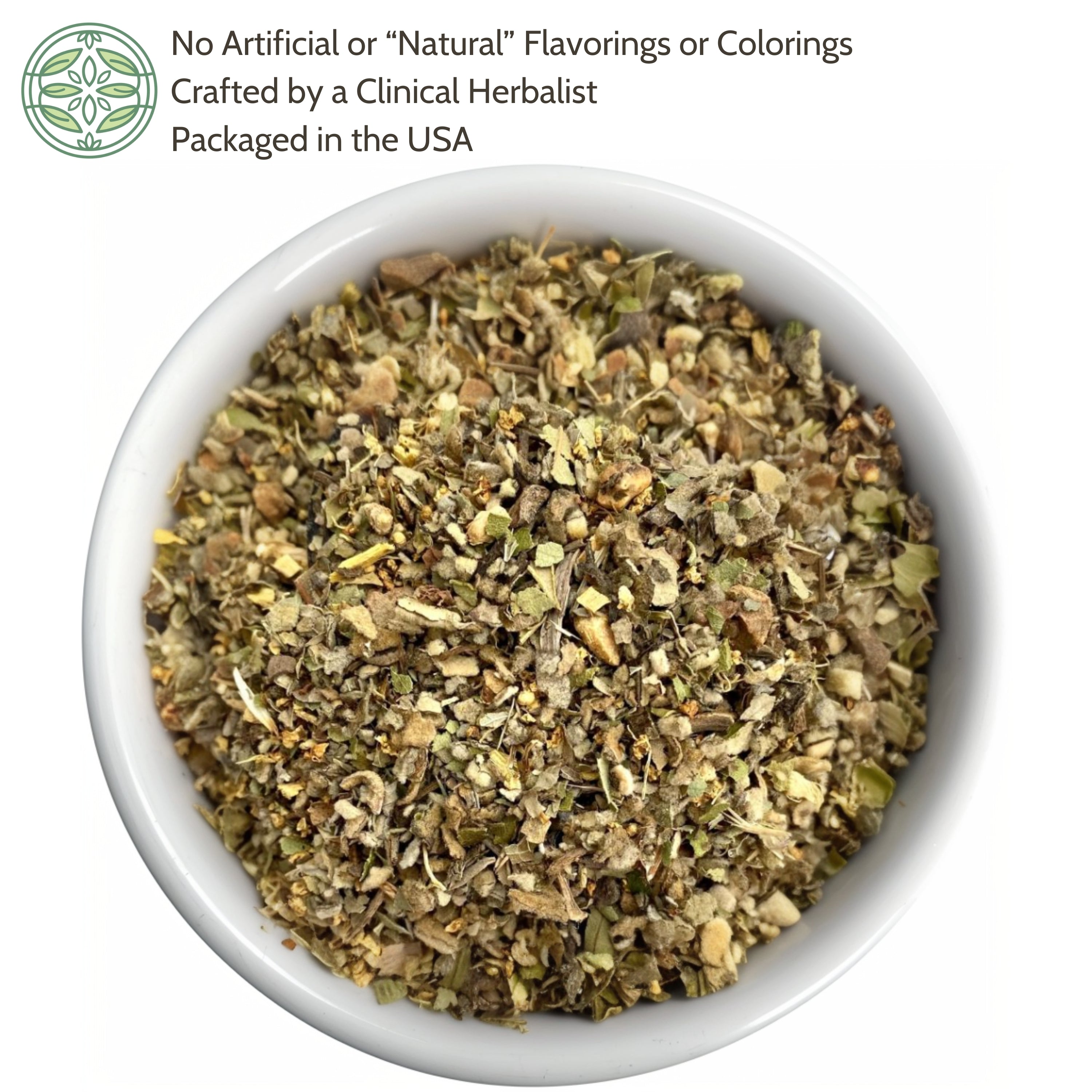 No Artificial or “Natural” Flavorings or Colorings
Crafted by a Clinical Herbalist
Packaged in the USA