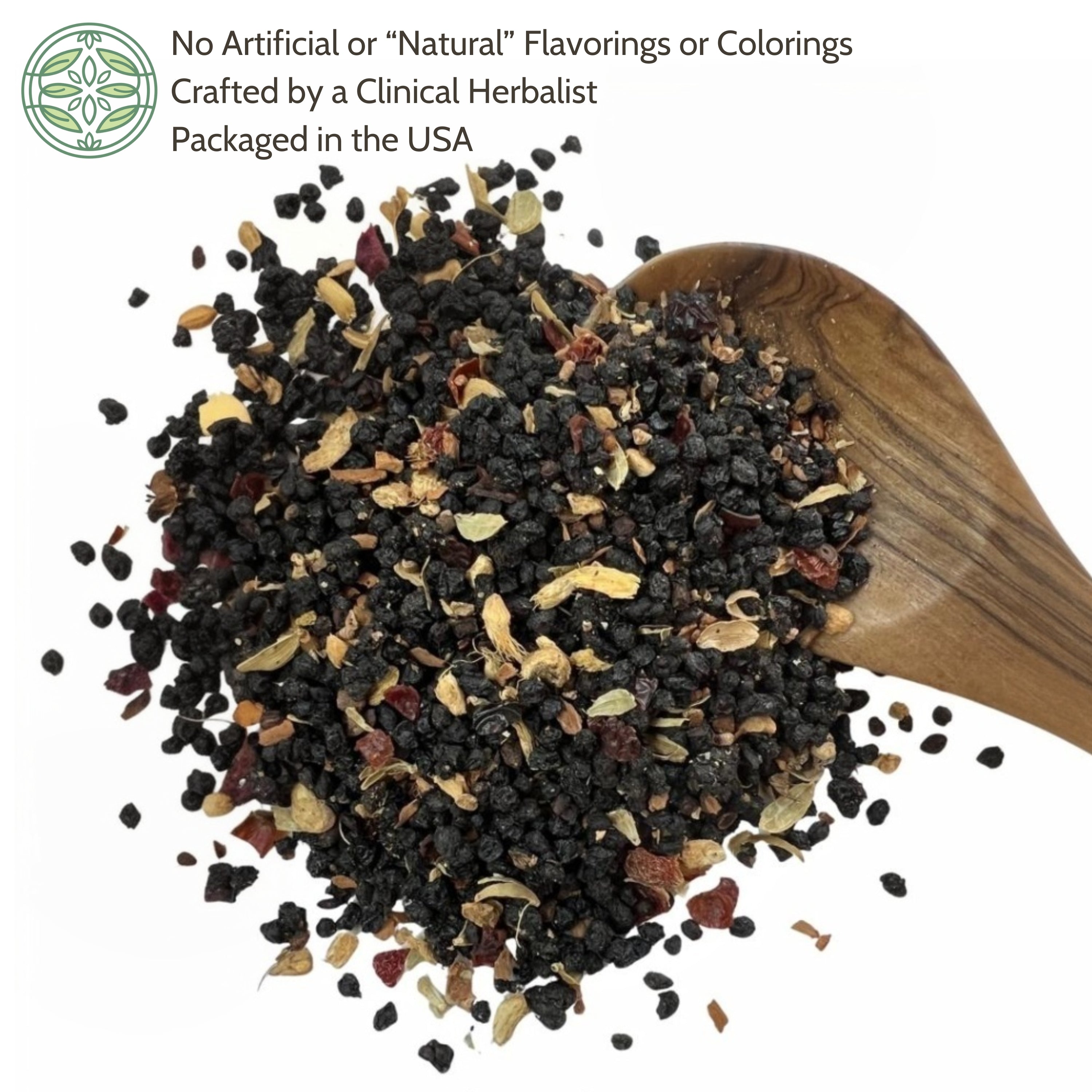 No Artificial or “Natural” Flavorings or Colorings
Crafted by a Clinical Herbalist
Packaged in the USA