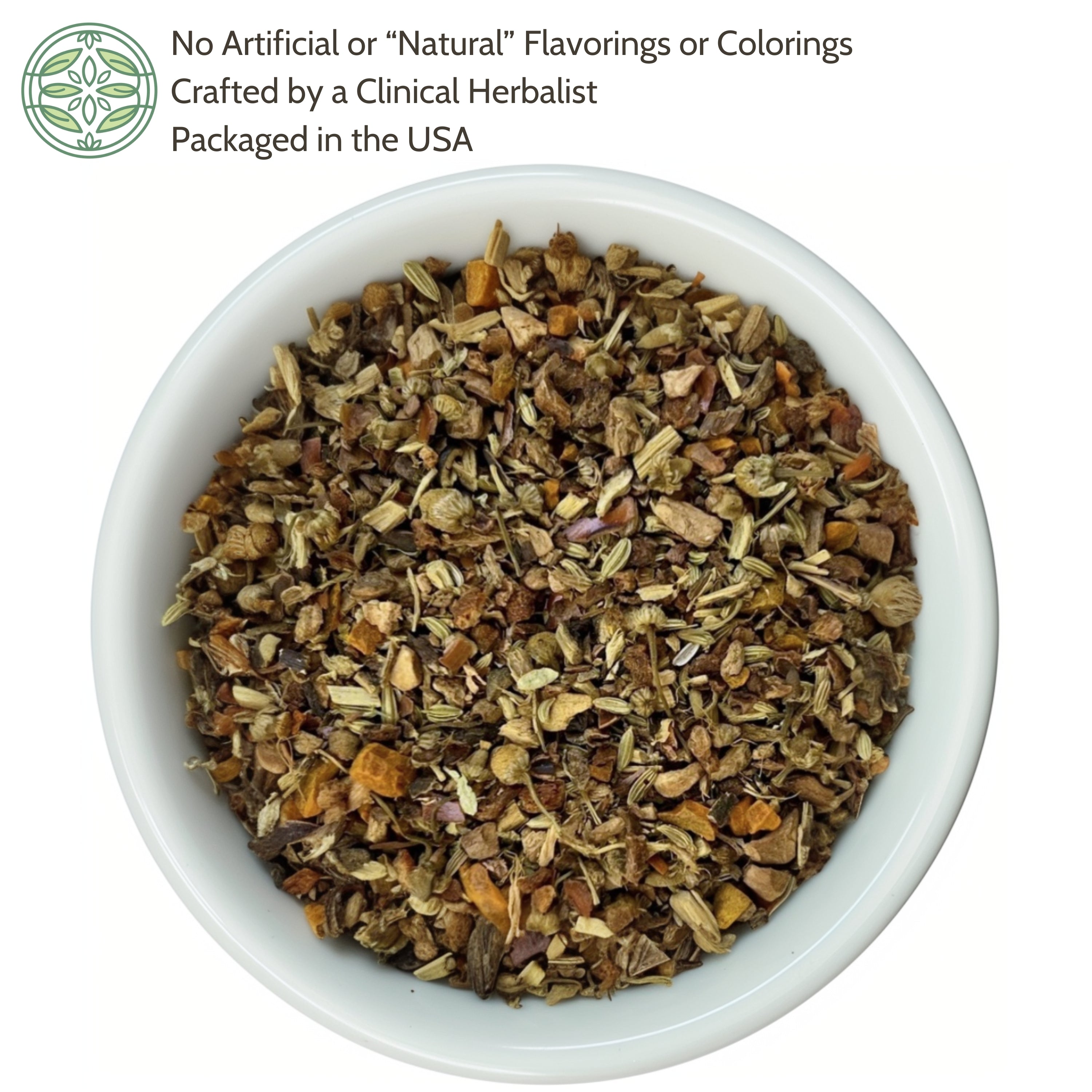 No Artificial or “Natural” Flavorings or Colorings
Crafted by a Clinical Herbalist
Packaged in the USA