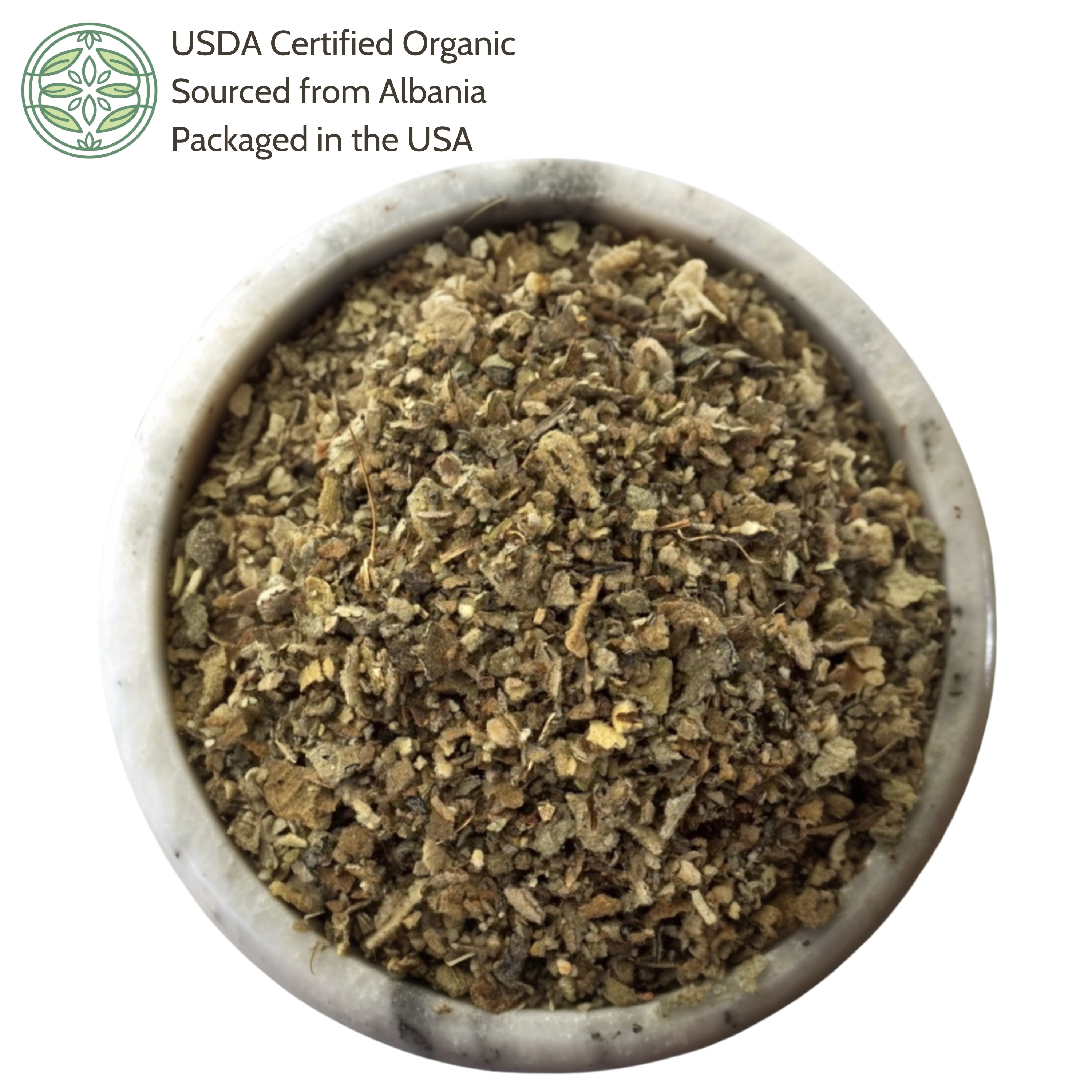 USDA Certified Organic
Sourced from Albania
Packaged in the USA