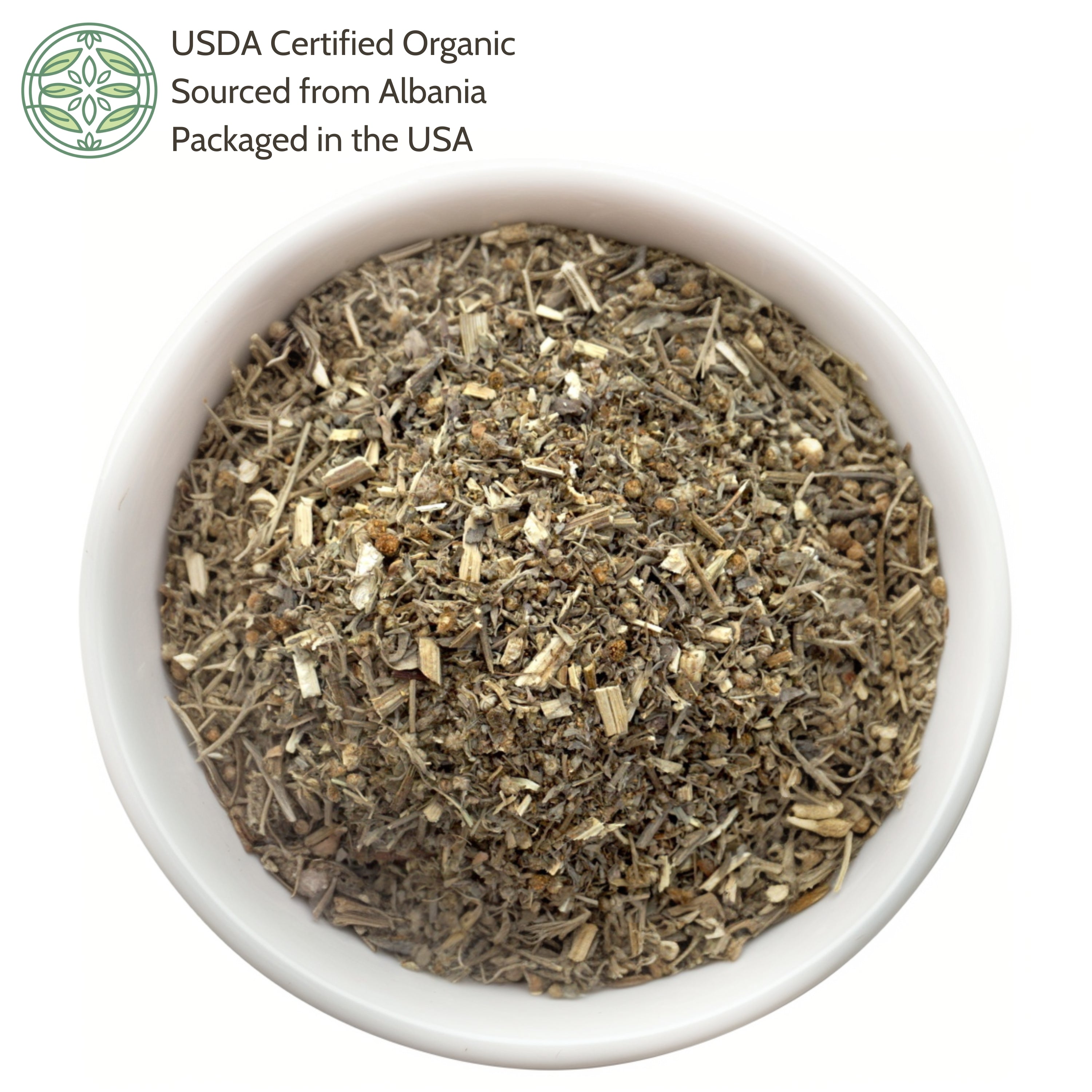 USDA Certified Organic
Sourced from Albania
Packaged in the USA