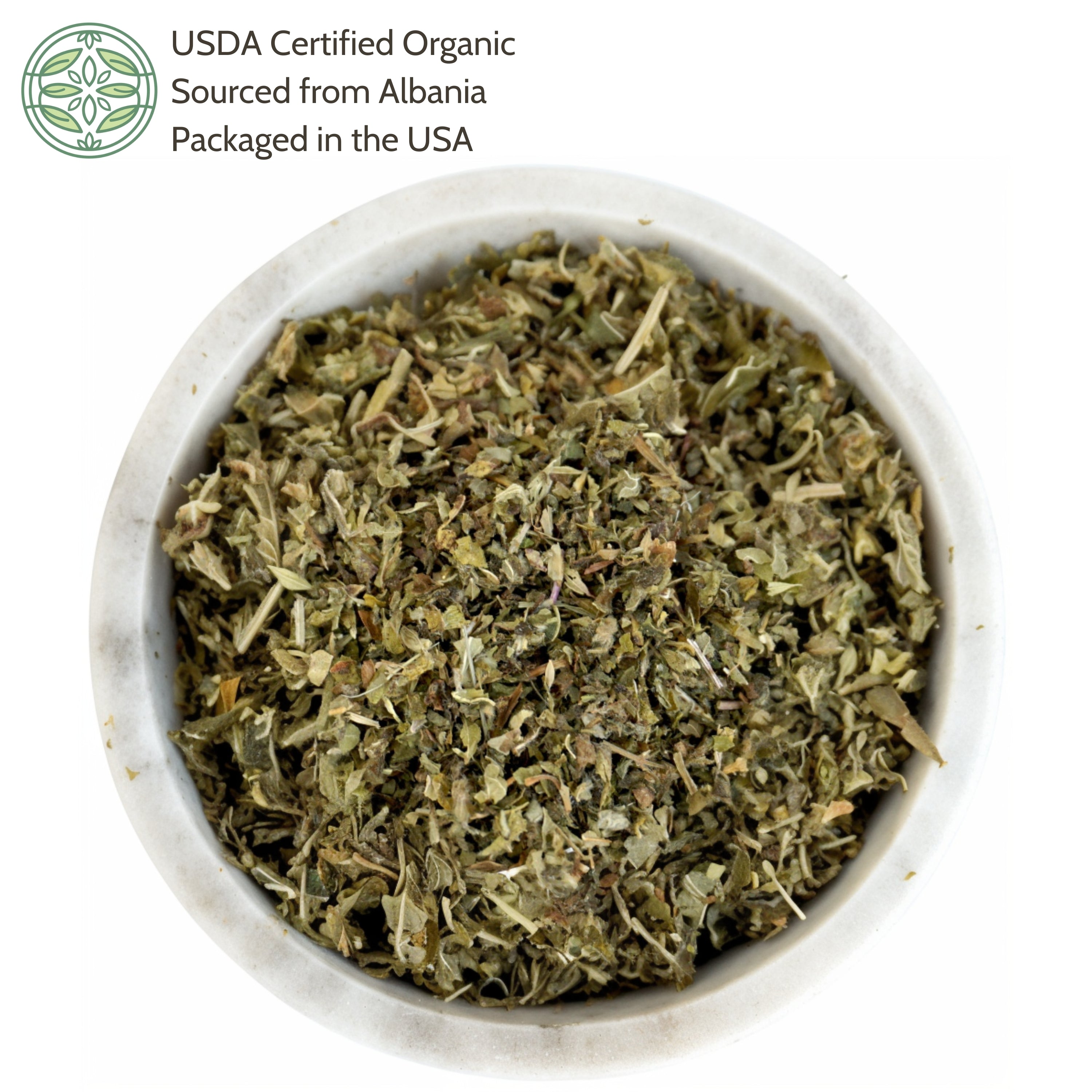 USDA Certified Organic
Sourced from Albania
Packaged in the USA