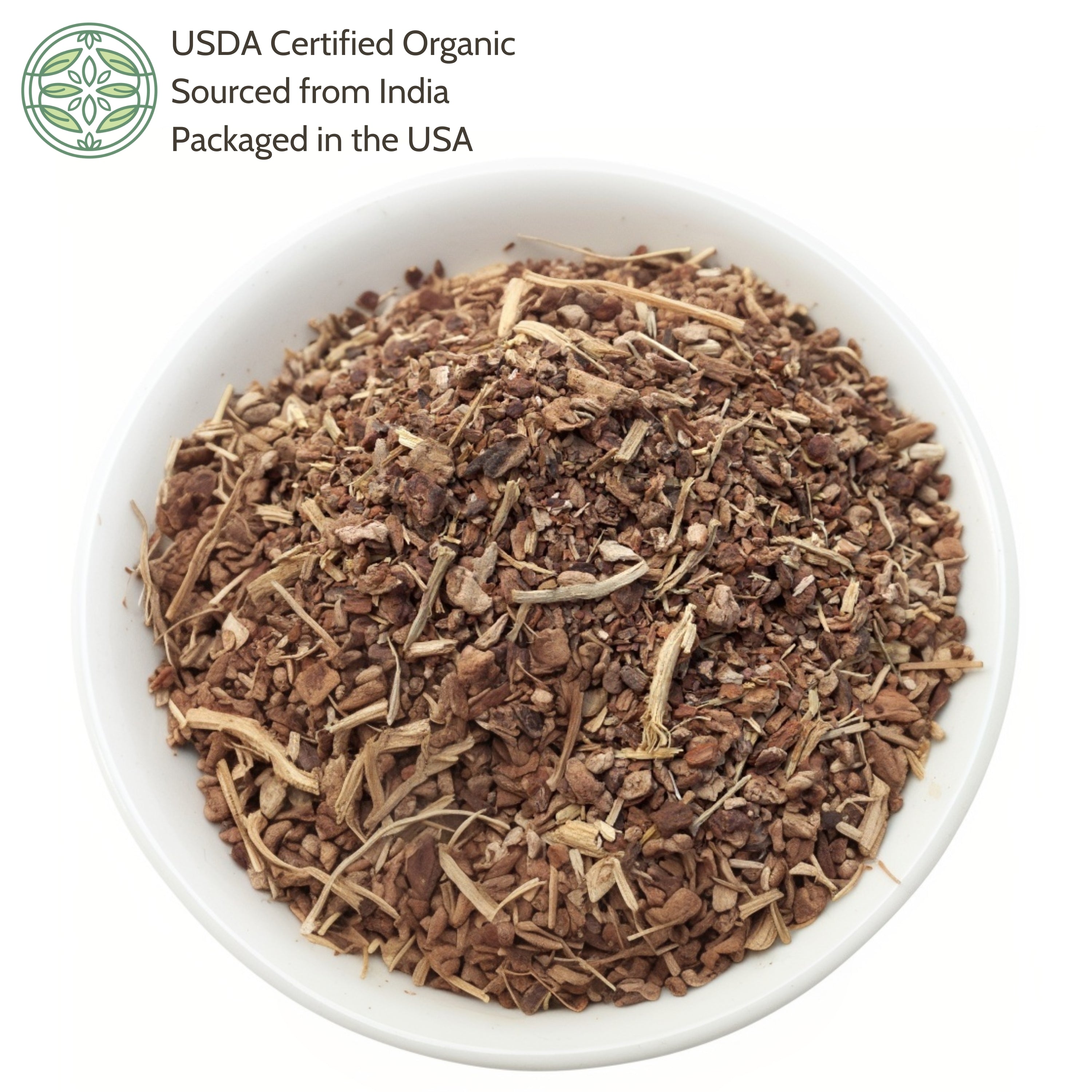 USDA Certified Organic
Sourced from India
Packaged in the USA