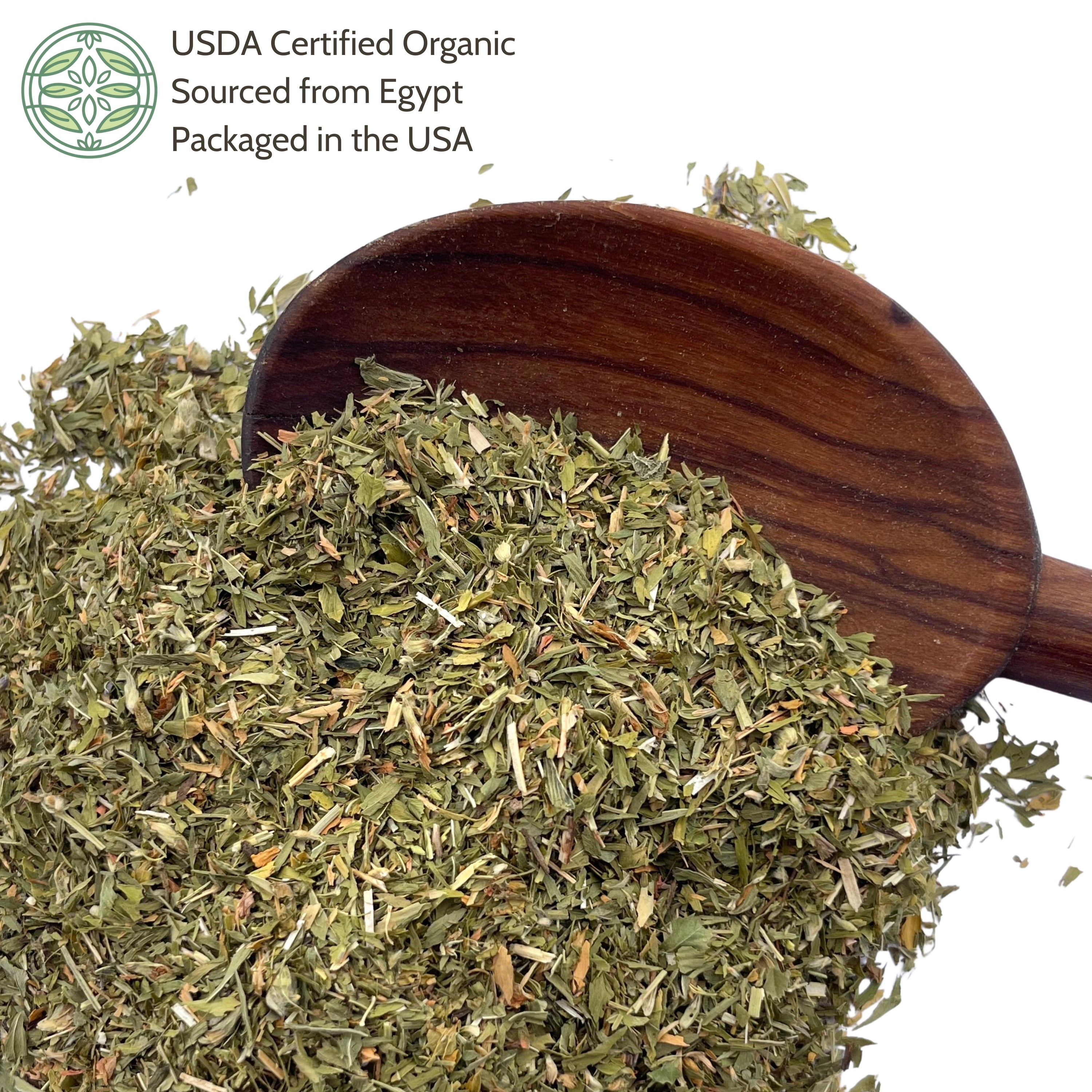 USDA Certified Organic
Sourced from Egypt
Packaged in the USA