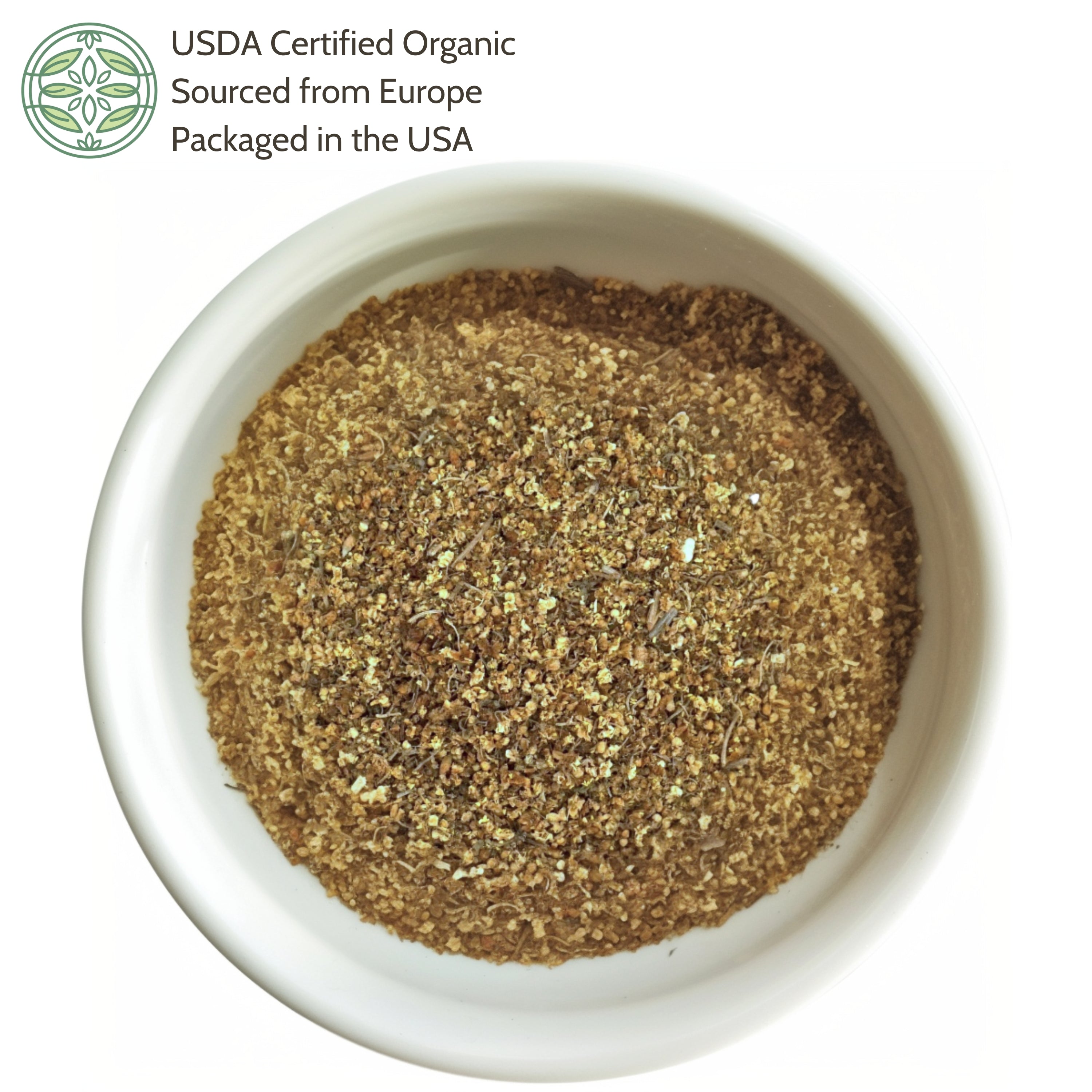 USDA Certified Organic
Sourced from Europe
Packaged in the USA