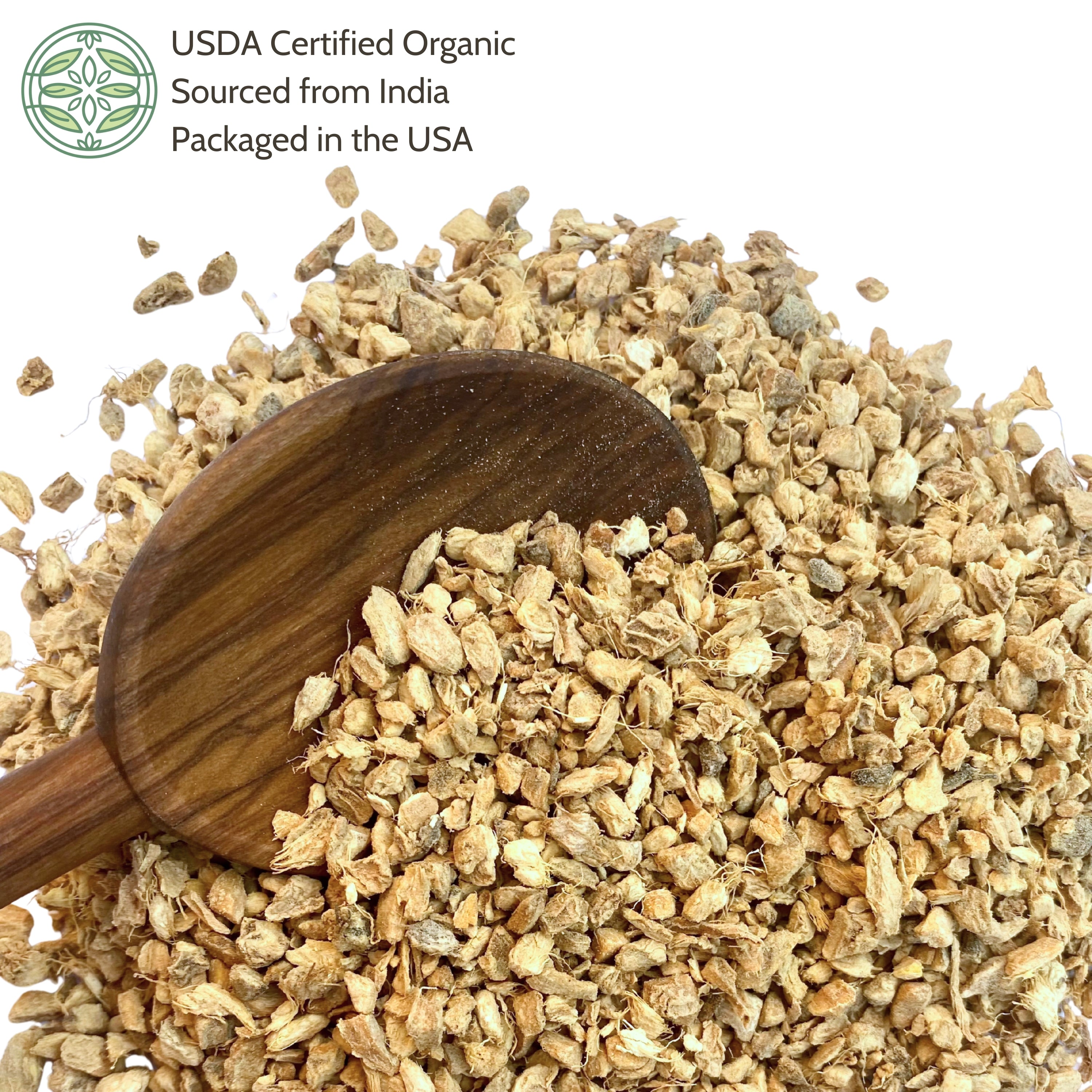 USDA Certified Organic
Sourced from India
Packaged in the USA