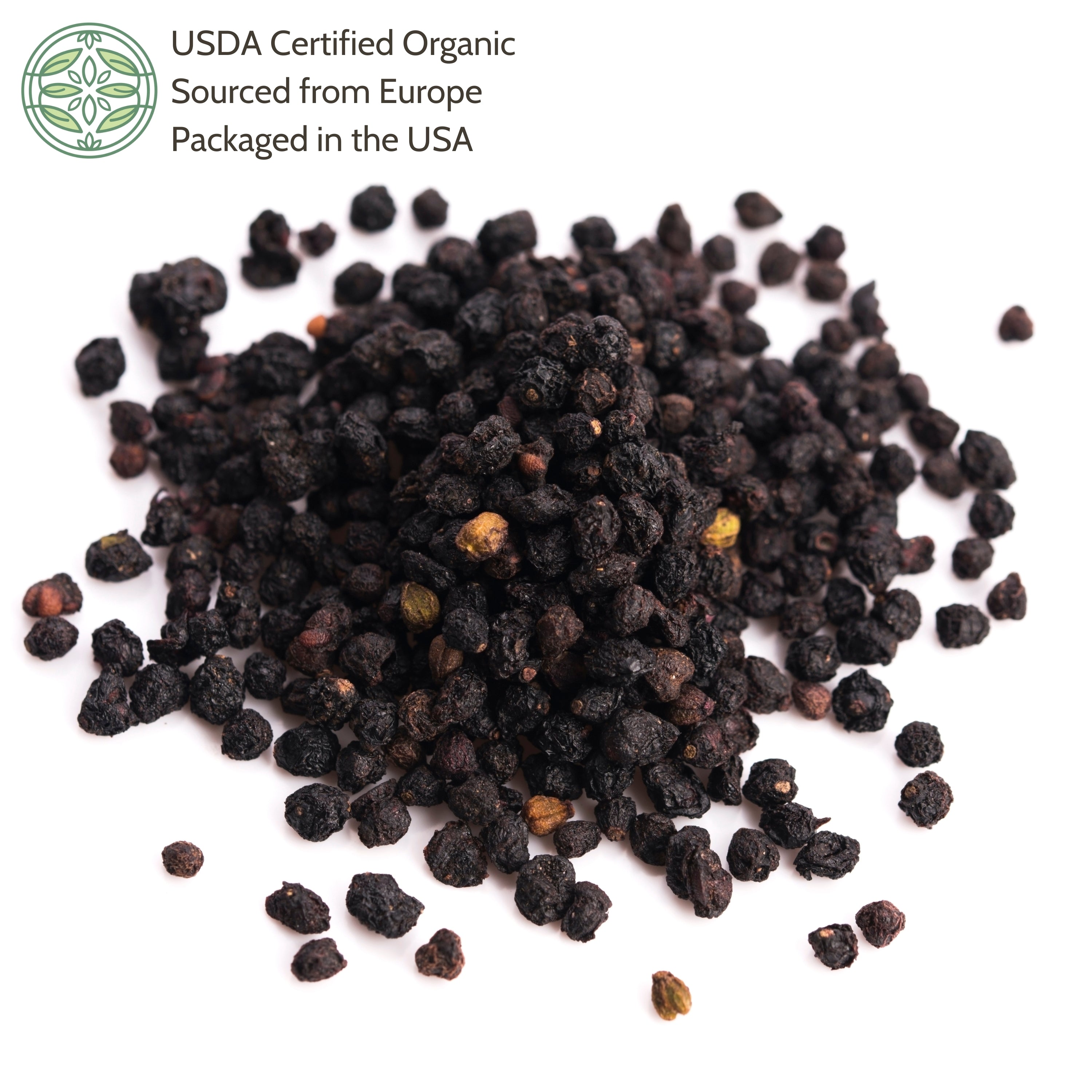 USDA Certified Organic
Sourced from Europe
Packaged in the USA