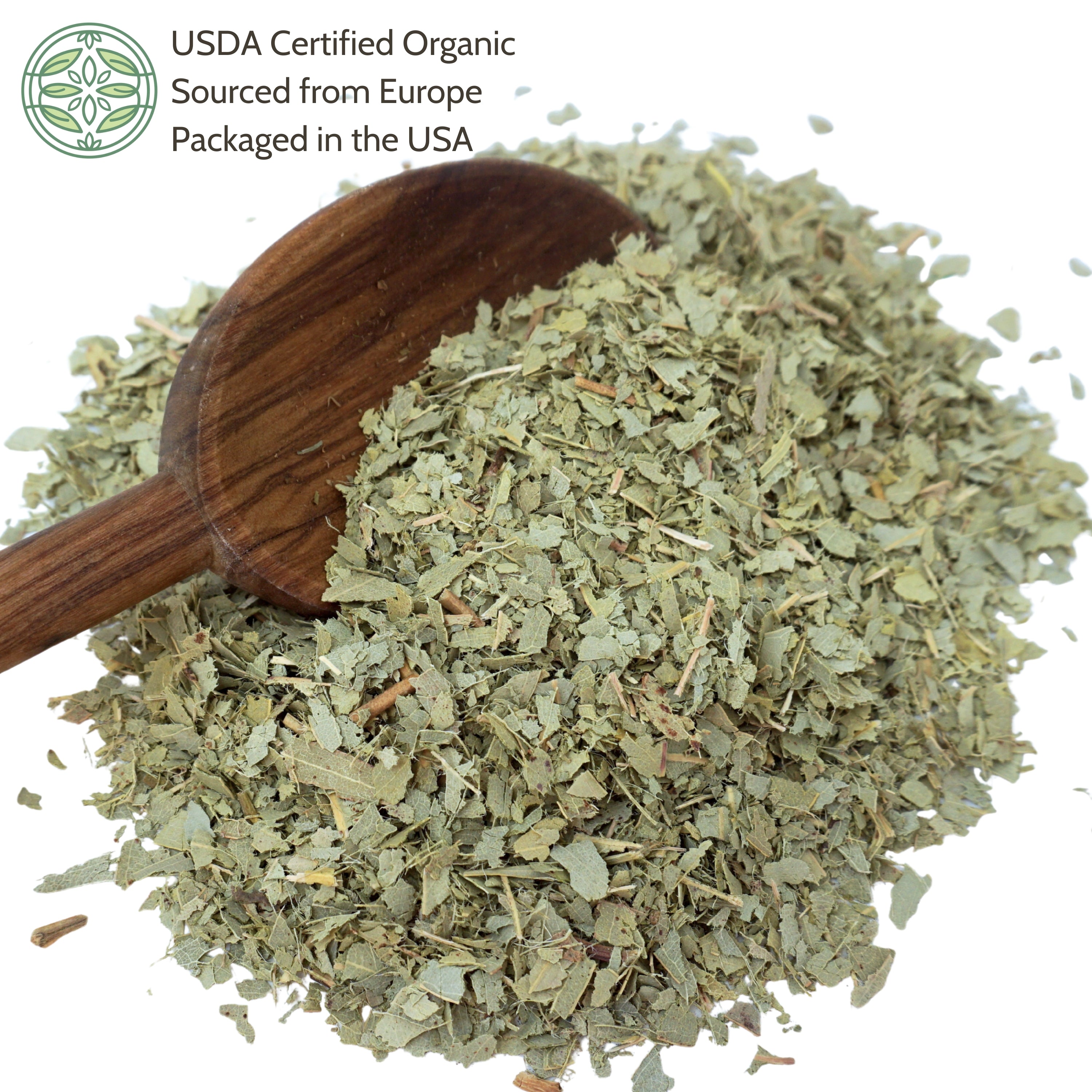 USDA Certified Organic
Sourced from Europe
Packaged in the USA