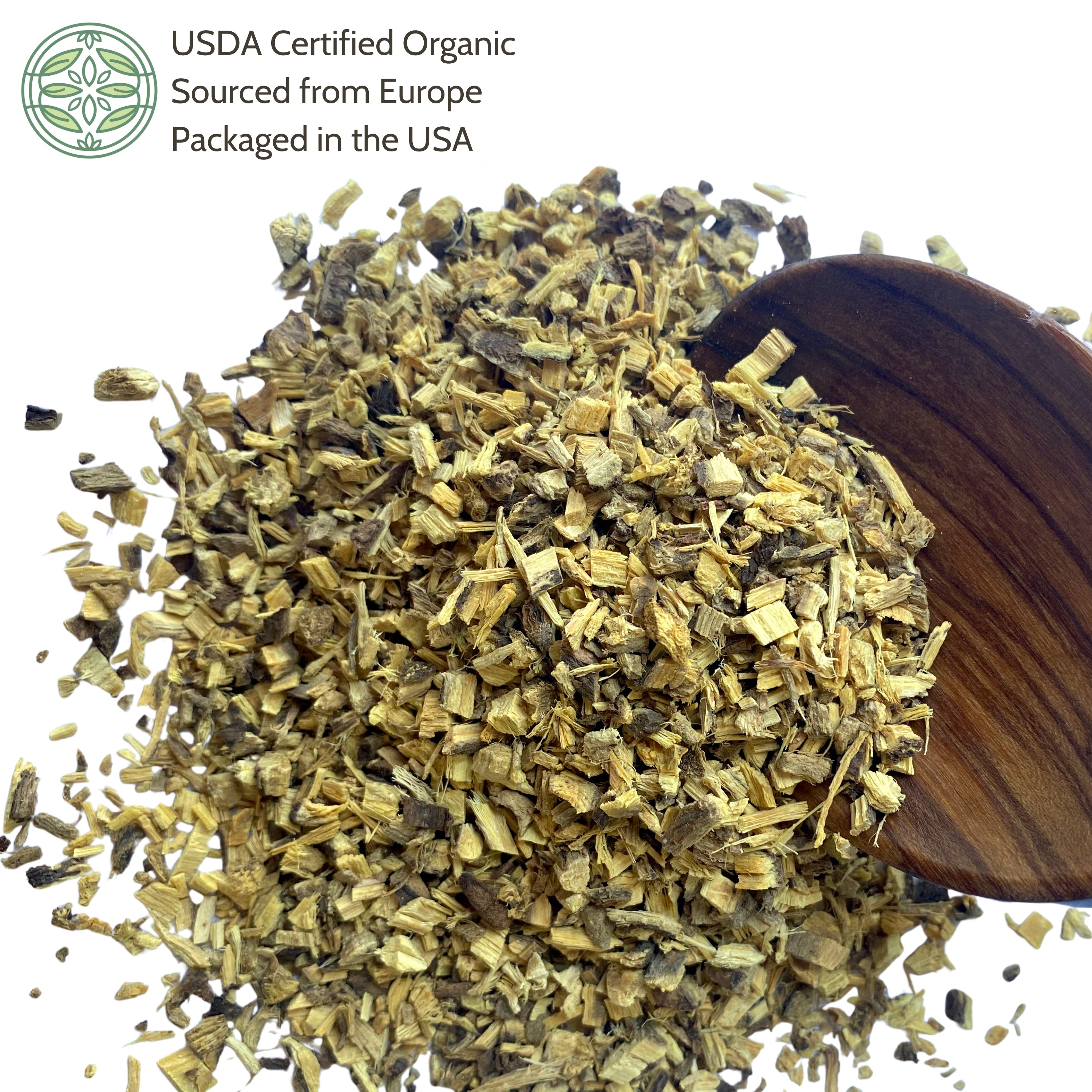 USDA Certified Organic
Sourced from Europe
Packaged in the USA