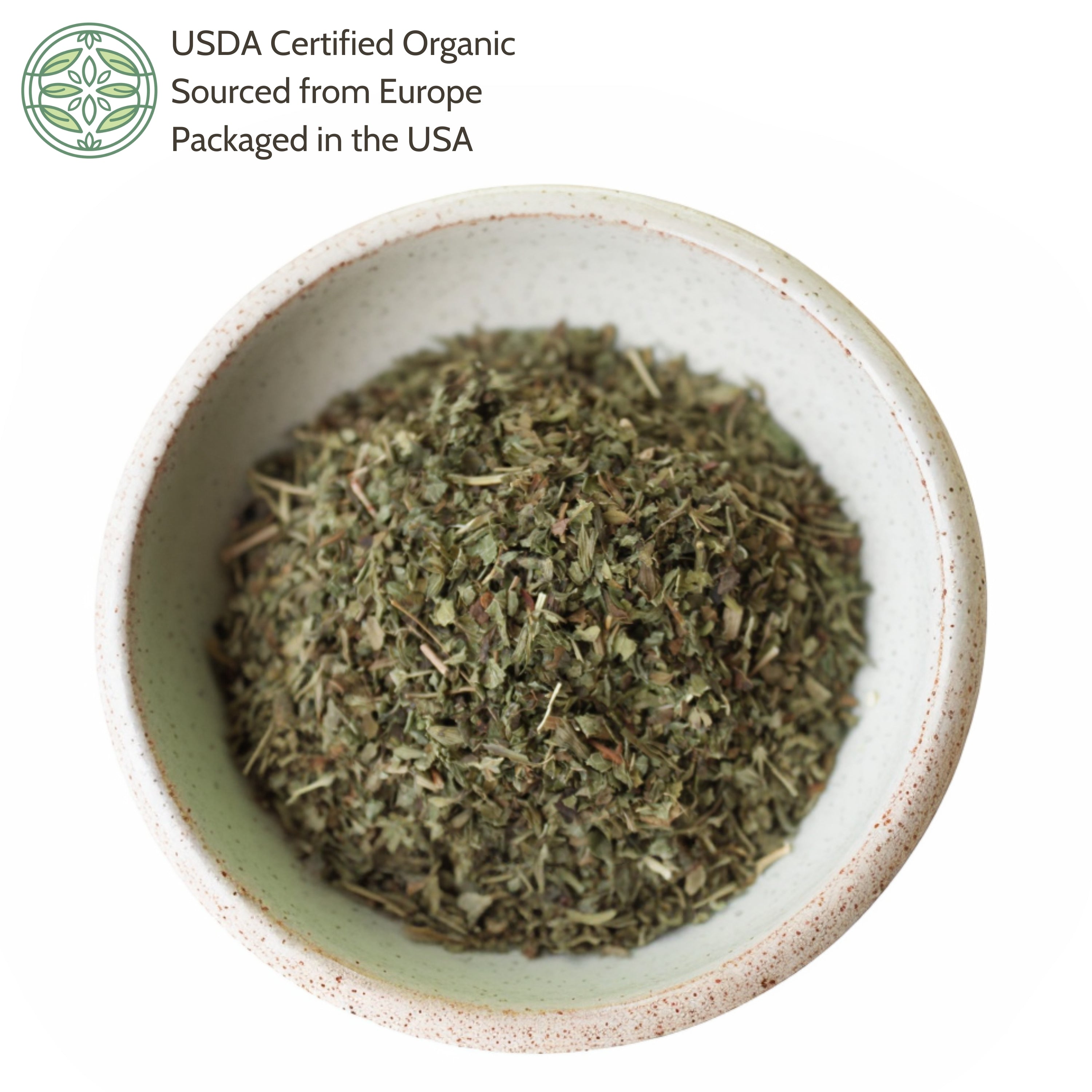 USDA Certified Organic
Sourced from Europe
Packaged in the USA