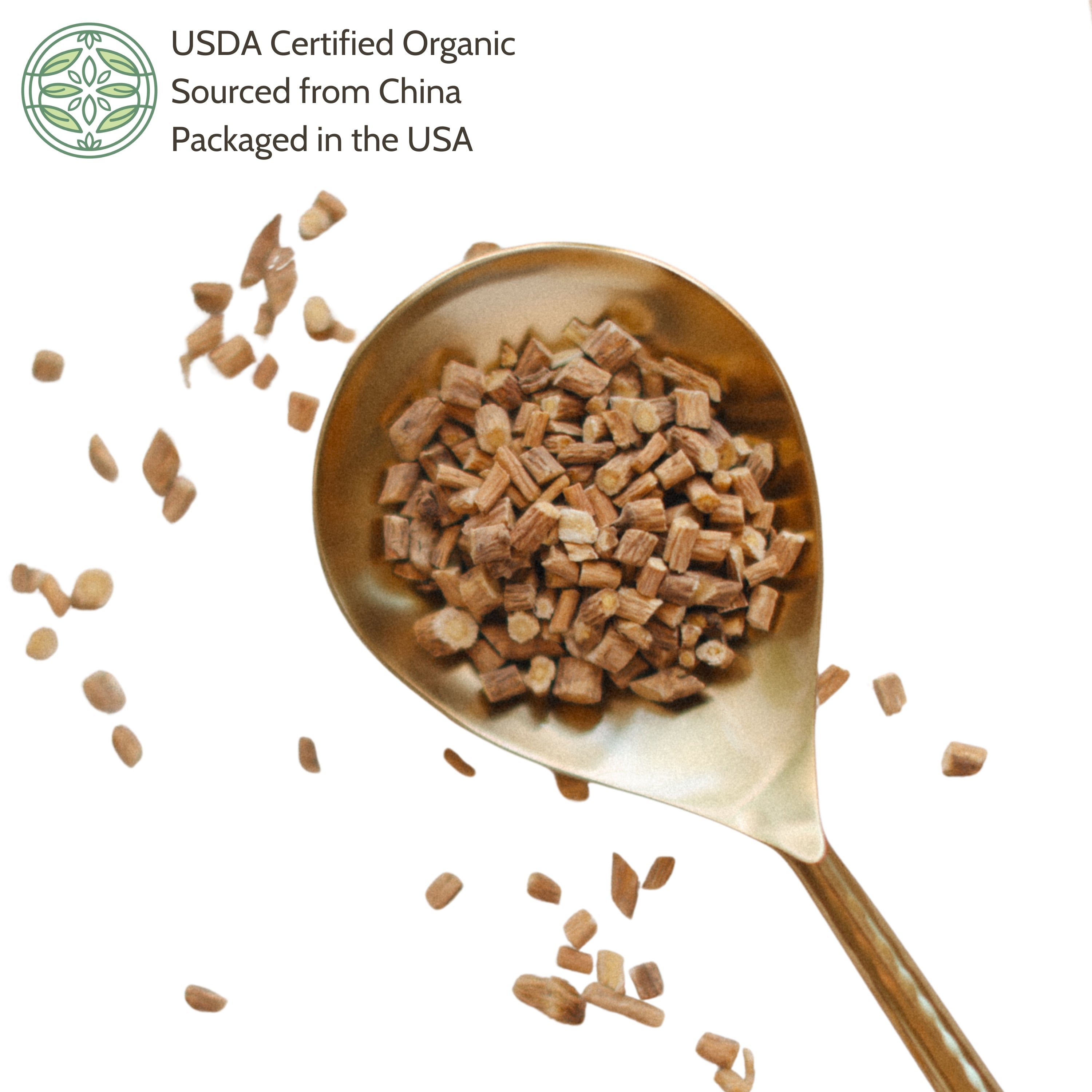 USDA Certified Organic
Sourced from China
Packaged in the USA