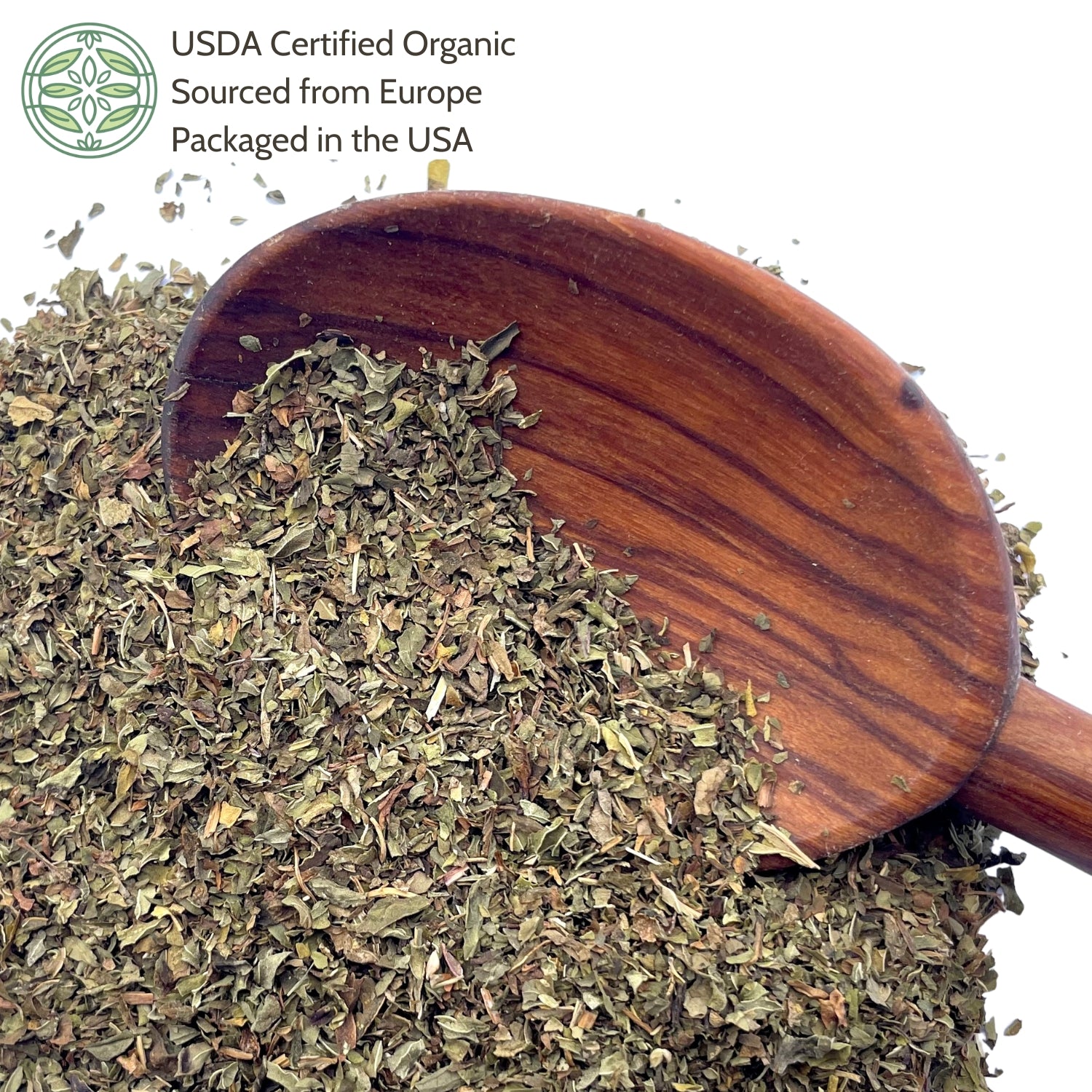 USDA Certified Organic
Sourced from Europe
Packaged in the USA