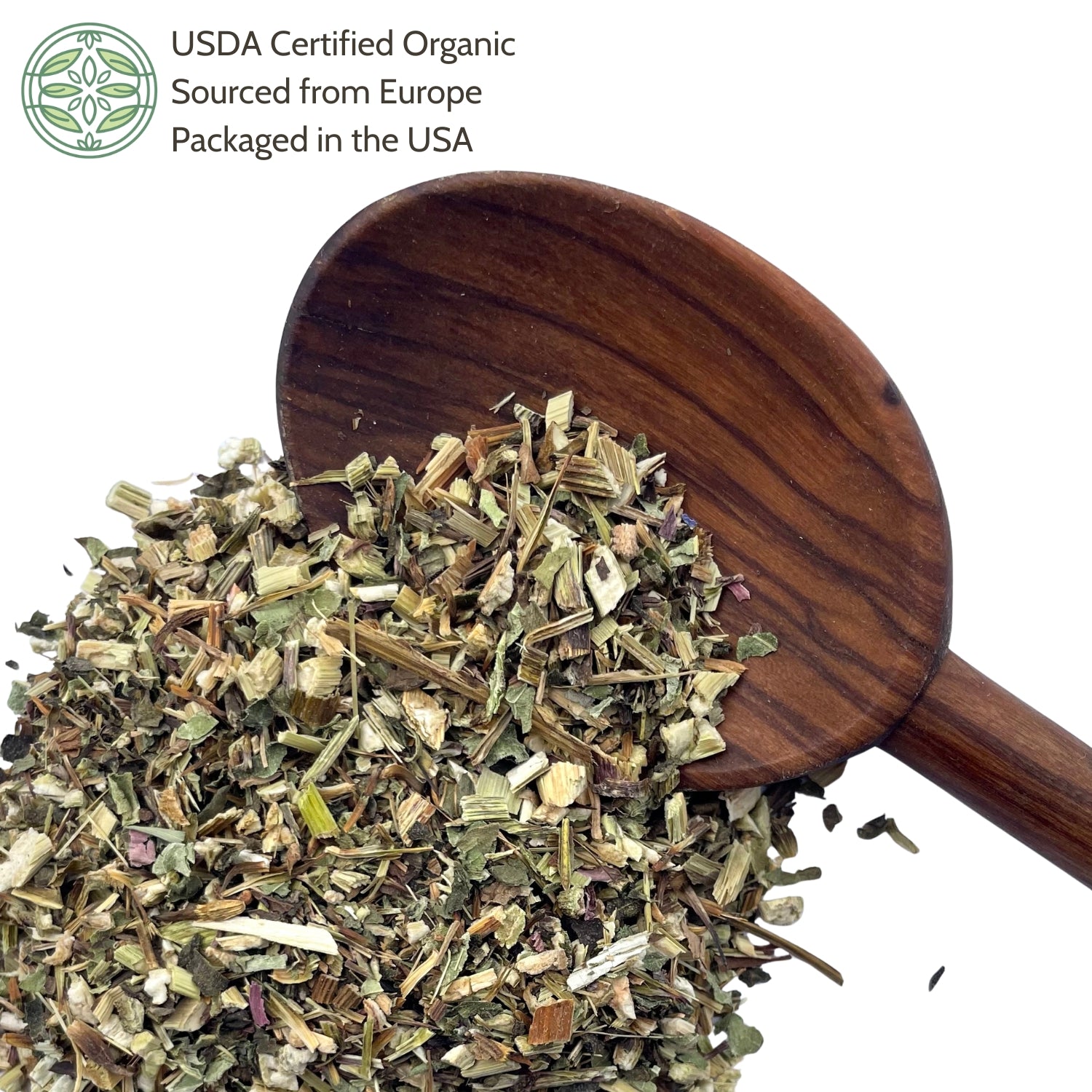 USDA Certified Organic
Sourced from Europe
Packaged in the USA