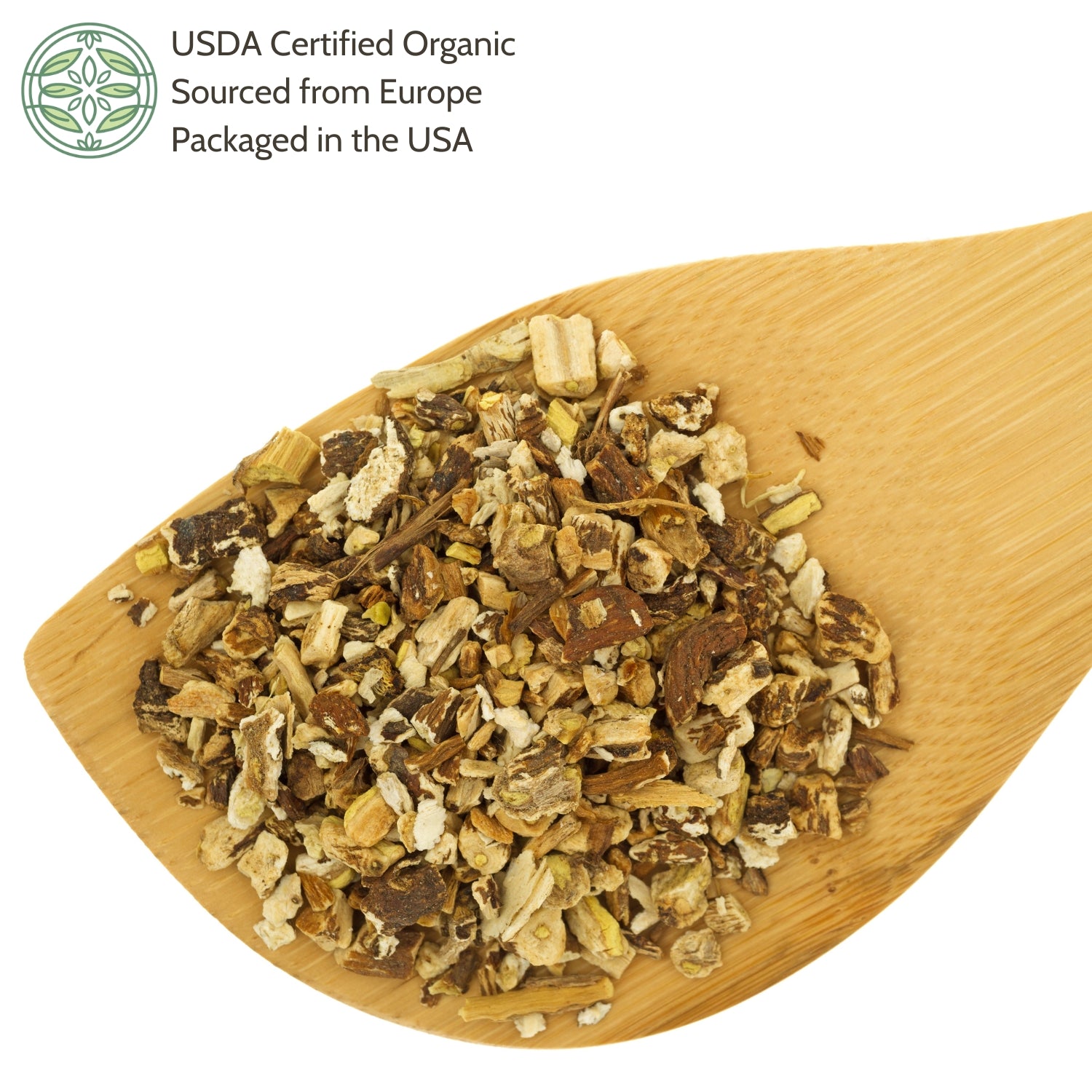 USDA Certified Organic
Sourced from Europe
Packaged in the USA