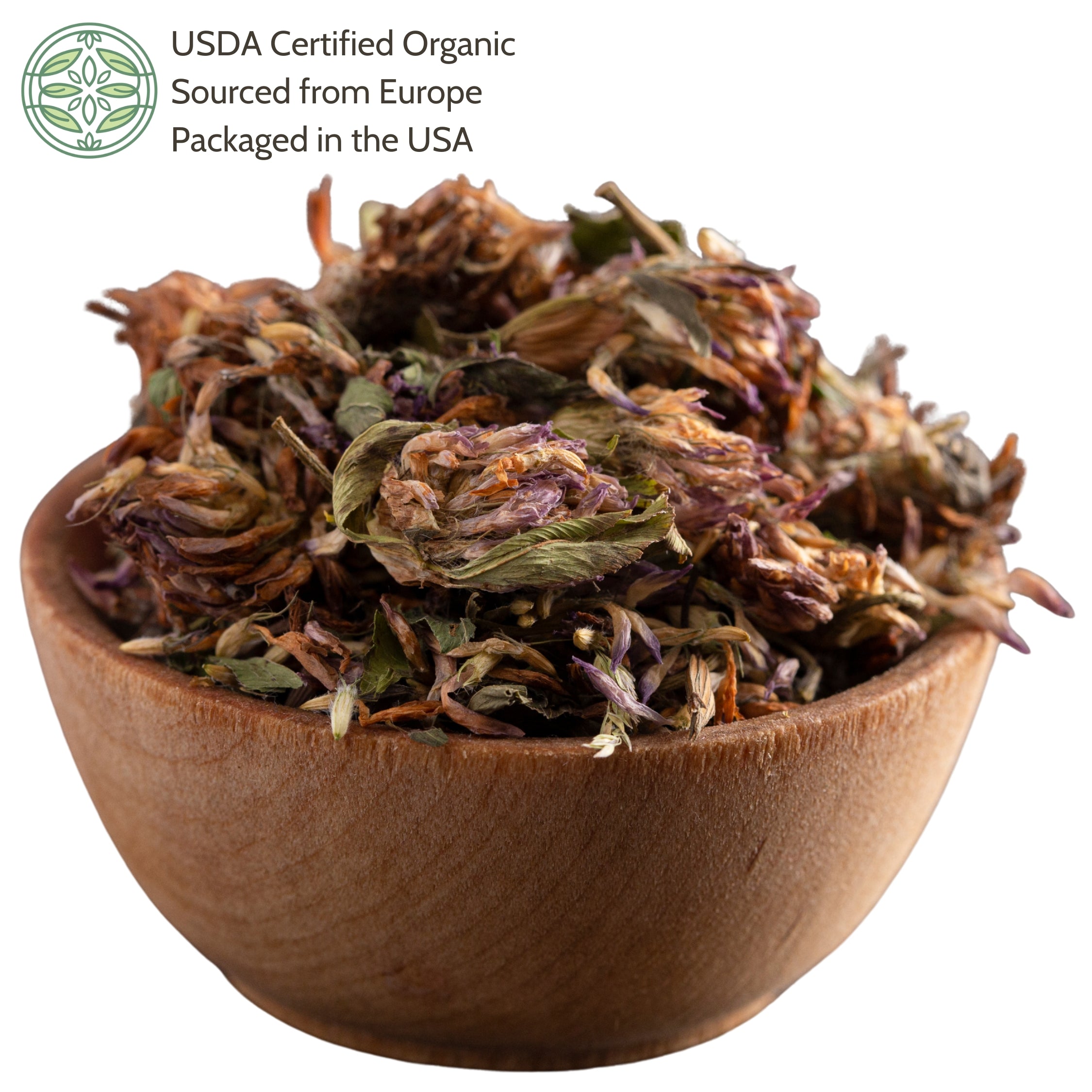 USDA Certified Organic
Sourced from Europe
Packaged in the USA