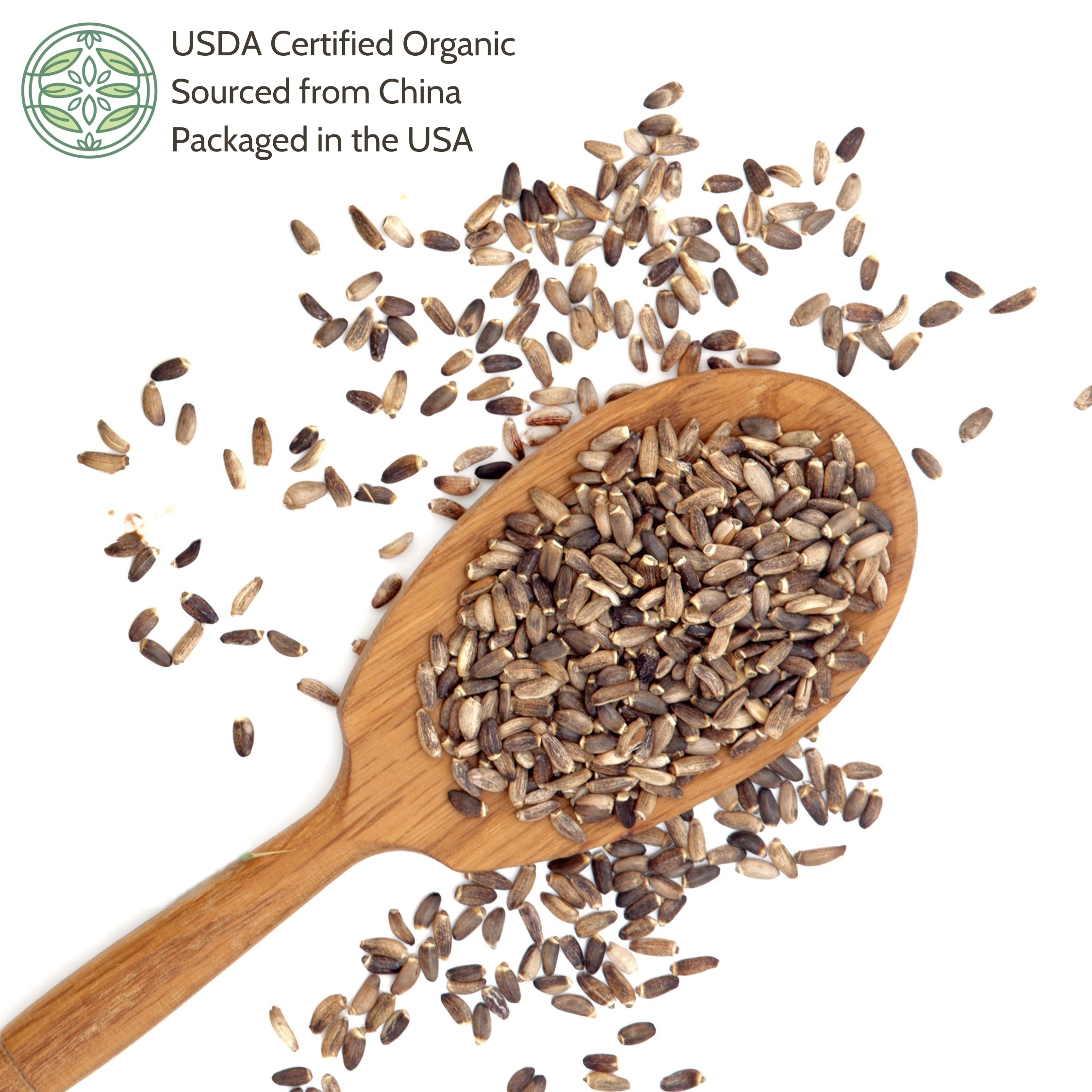 USDA Certified Organic
Sourced from China
Packaged in the USA