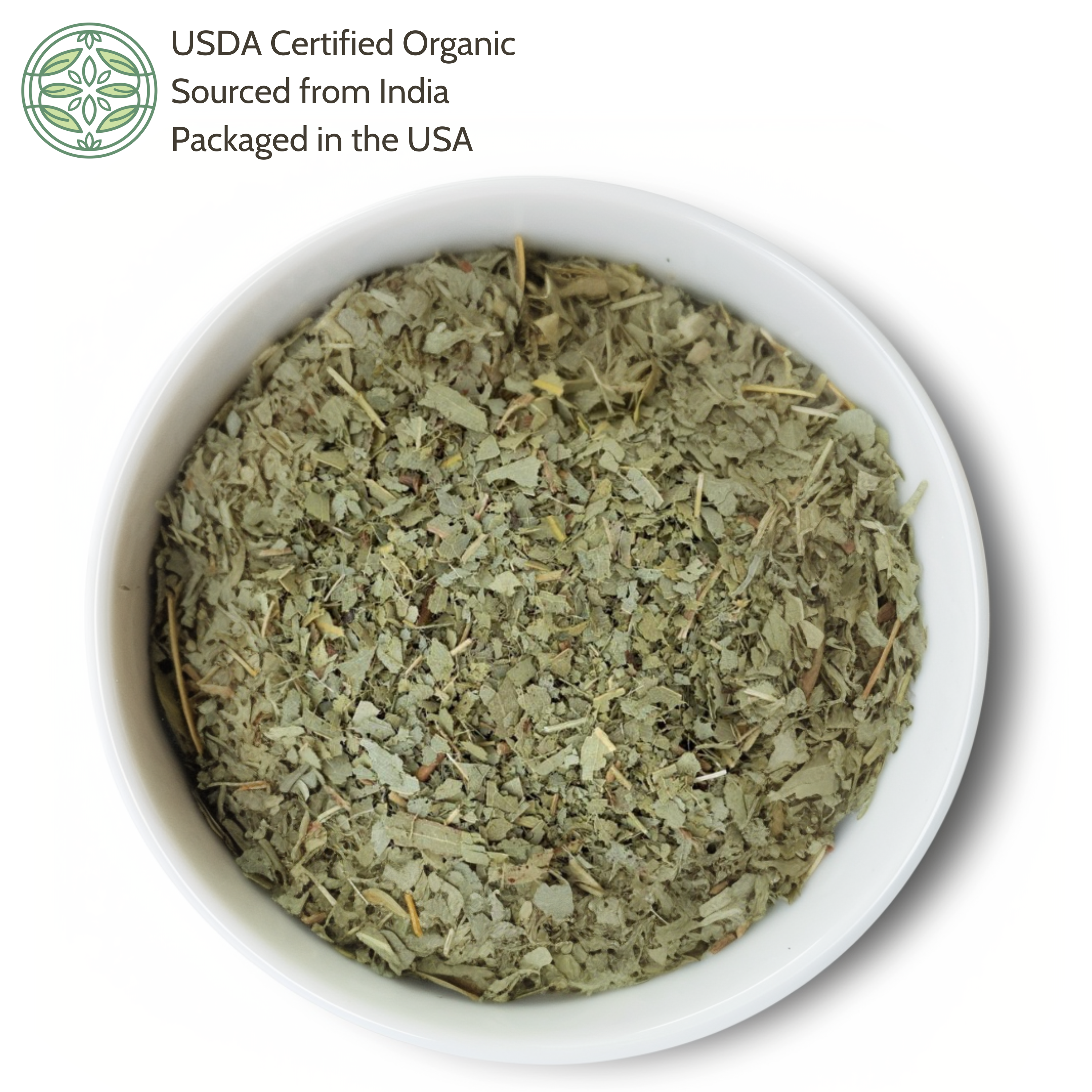 USDA Certified Organic
Sourced from India
Packaged in the USA