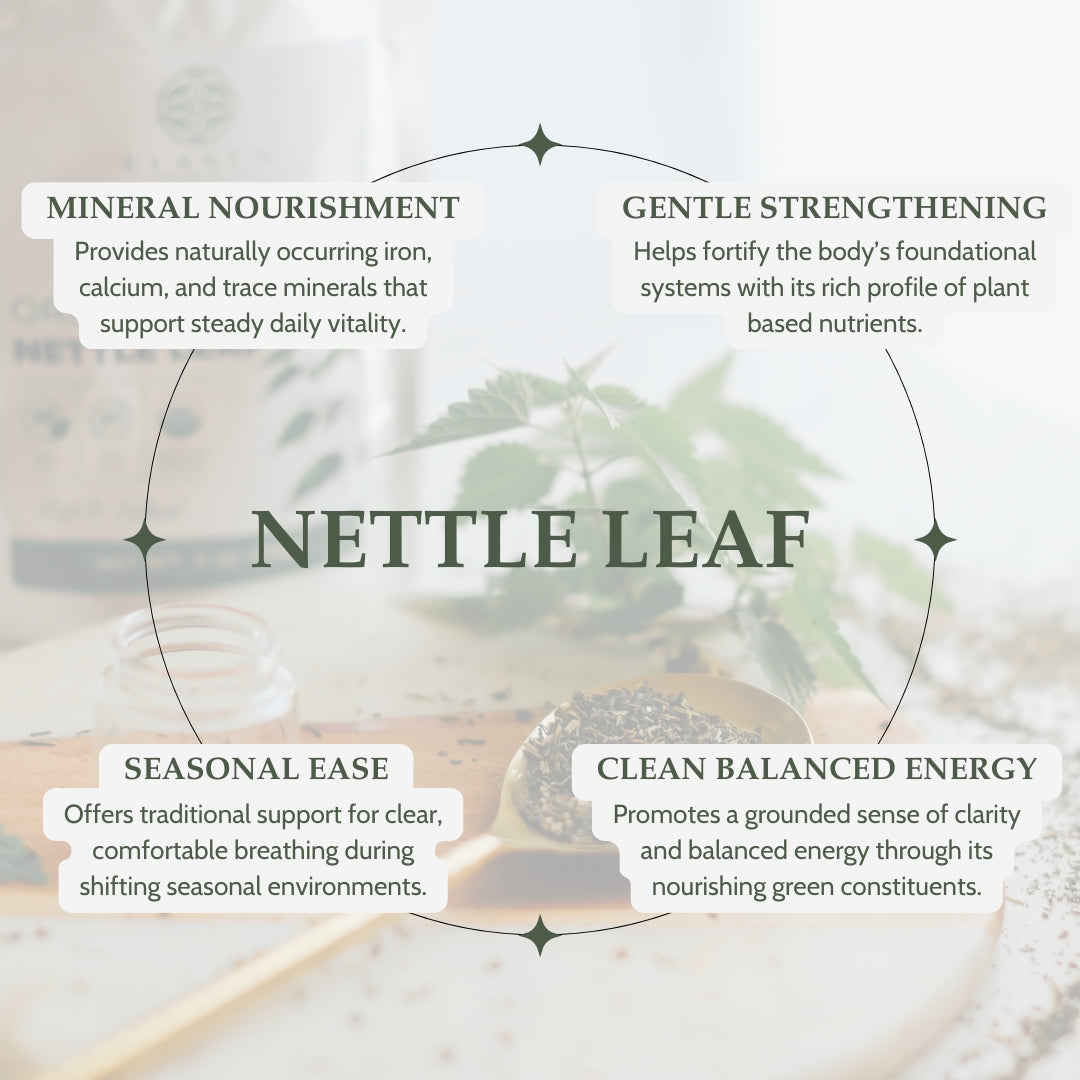 MINERAL NOURISHMENT
Provides naturally occurring iron, calcium, and trace minerals that support steady daily vitality.

GENTLE STRENGTHENING
Helps fortify the body's foundational systems with its rich profile of plant based nutrients.

NETTLE LEAF

SEASONAL EASE
Offers traditional support for clear, comfortable breathing during shifting seasonal environments.

CLEAN BALANCED ENERGY
Promotes a grounded sense of clarity and balanced energy through its nourishing green constituents.