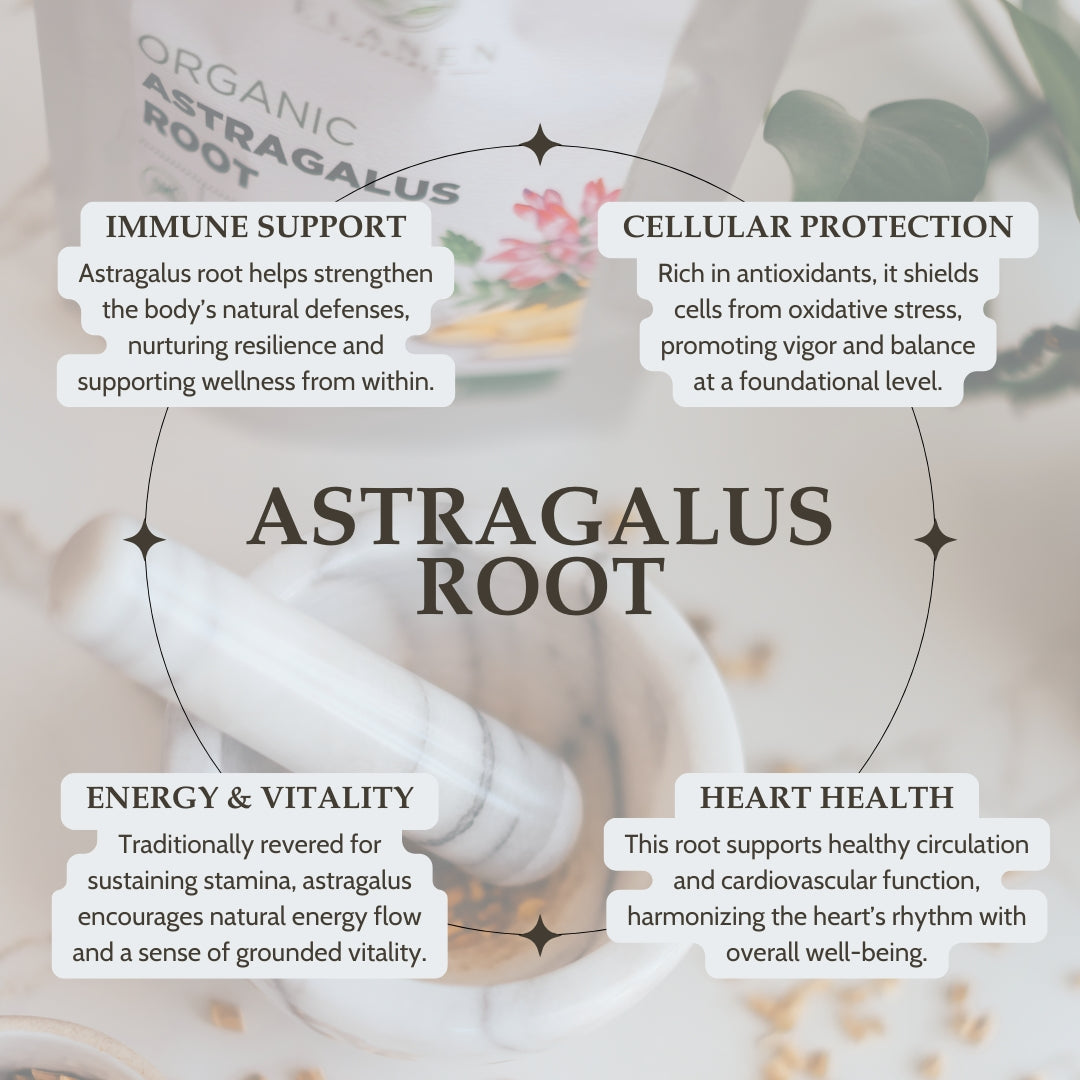 ORGANIC
ASTRAGALUS
ROOT

IMMUNE SUPPORT
Astragalus root helps strengthen the body's natural defenses, nurturing resilience and supporting wellness from within.

CELLULAR PROTECTION
Rich in antioxidants, it shields cells from oxidative stress, promoting vigor and balance at a foundational level.

ASTRAGALUS ROOT

ENERGY & VITALITY
Traditionally revered for sustaining stamina, astragalus encourages natural energy flow and a sense of grounded vitality.

HEART HEALTH
This root supports healthy circulation and cardiovascular function, harmonizing the heart's rhythm with overall well-being.