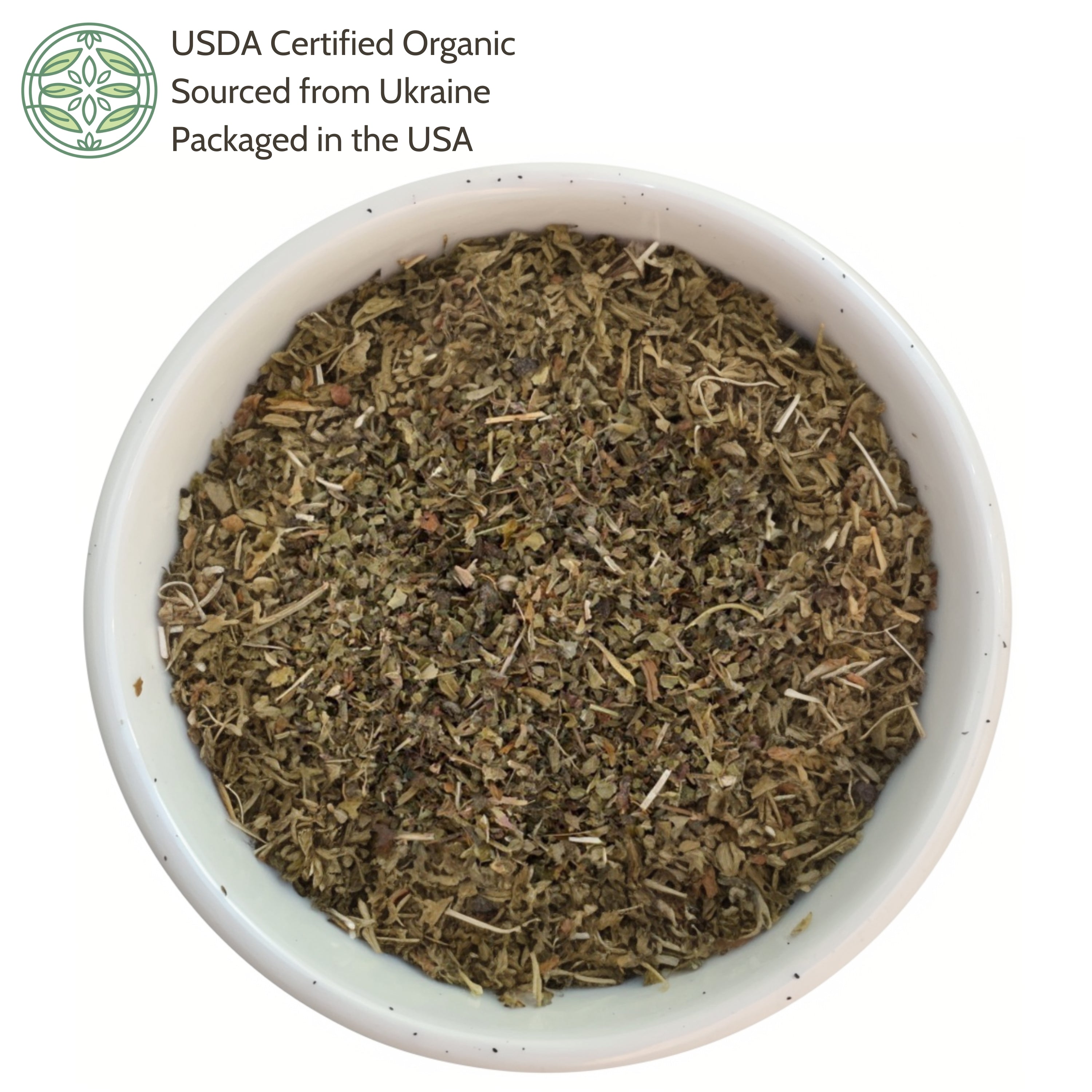 USDA Certified Organic
Sourced from Ukraine
Packaged in the USA