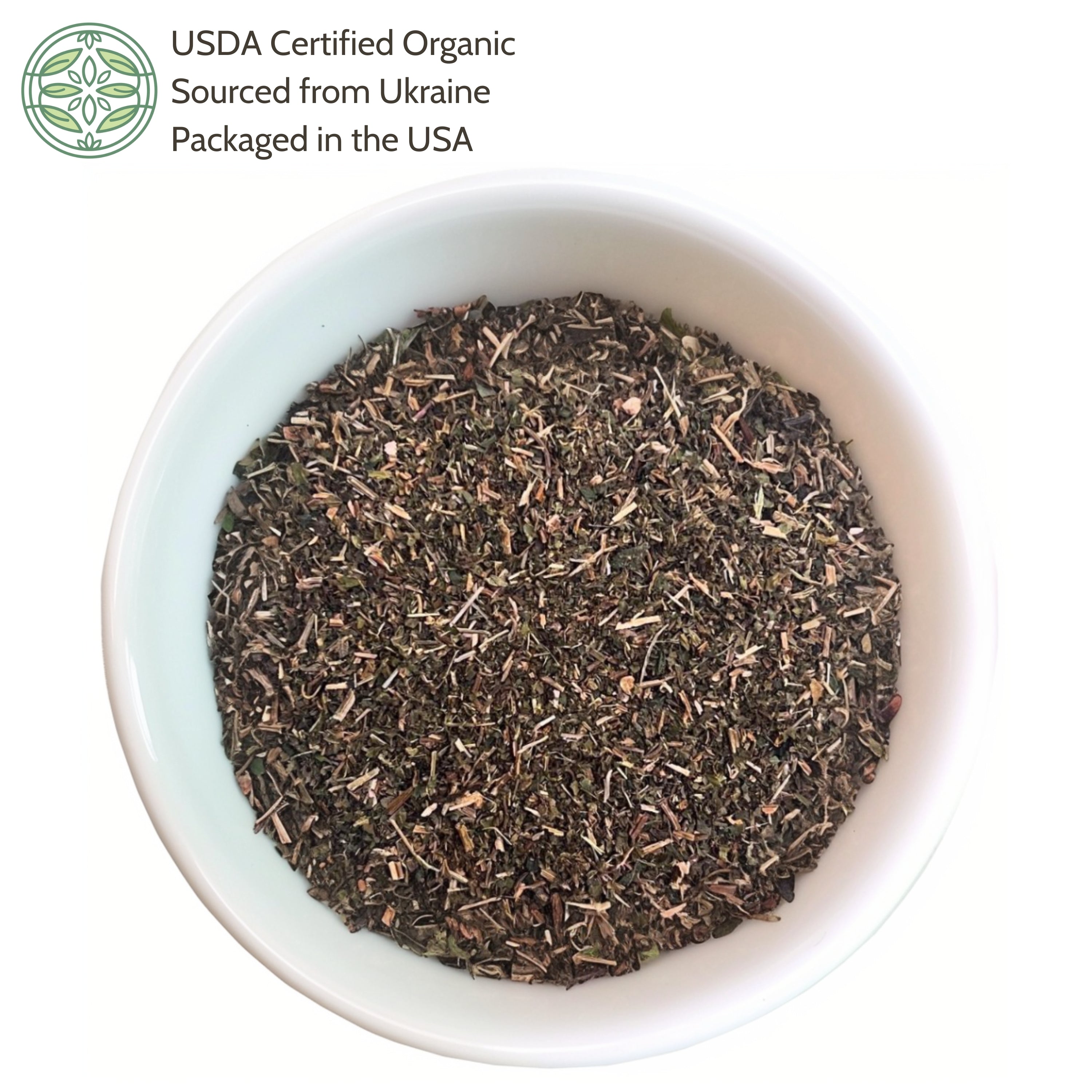 USDA Certified Organic
Sourced from Ukraine
Packaged in the USA