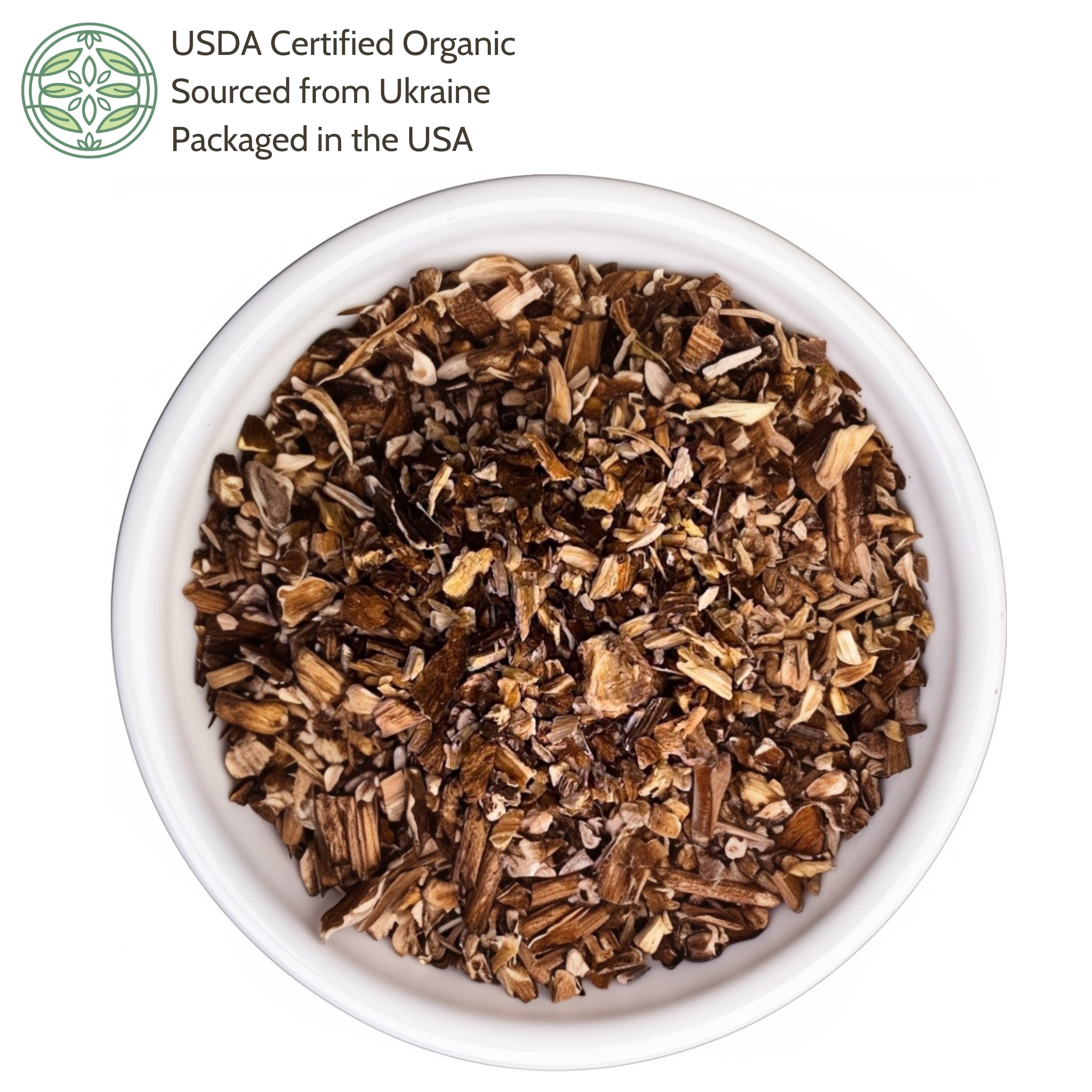 USDA Certified Organic
Sourced from Ukraine
Packaged in the USA