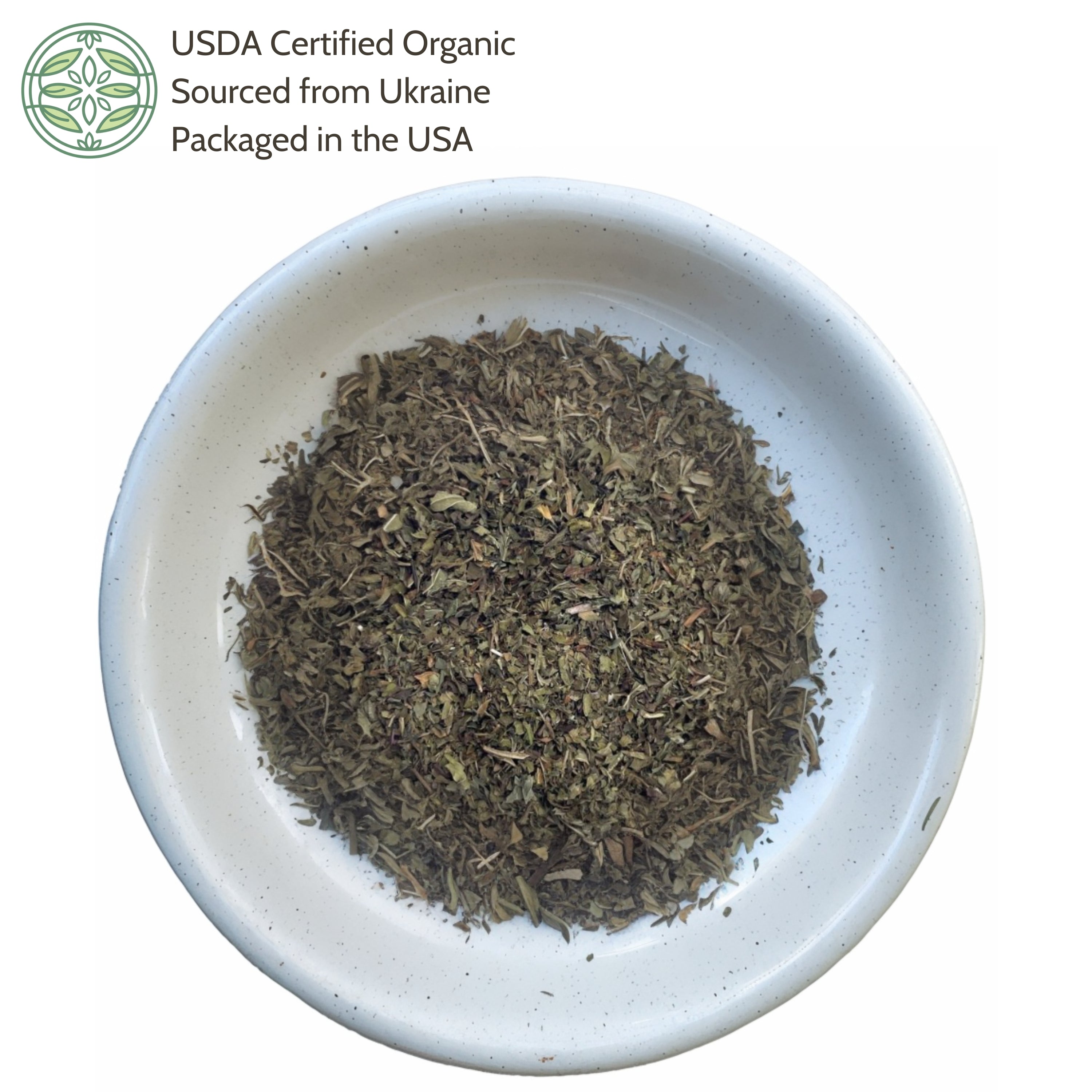 USDA Certified Organic
Sourced from Ukraine
Packaged in the USA