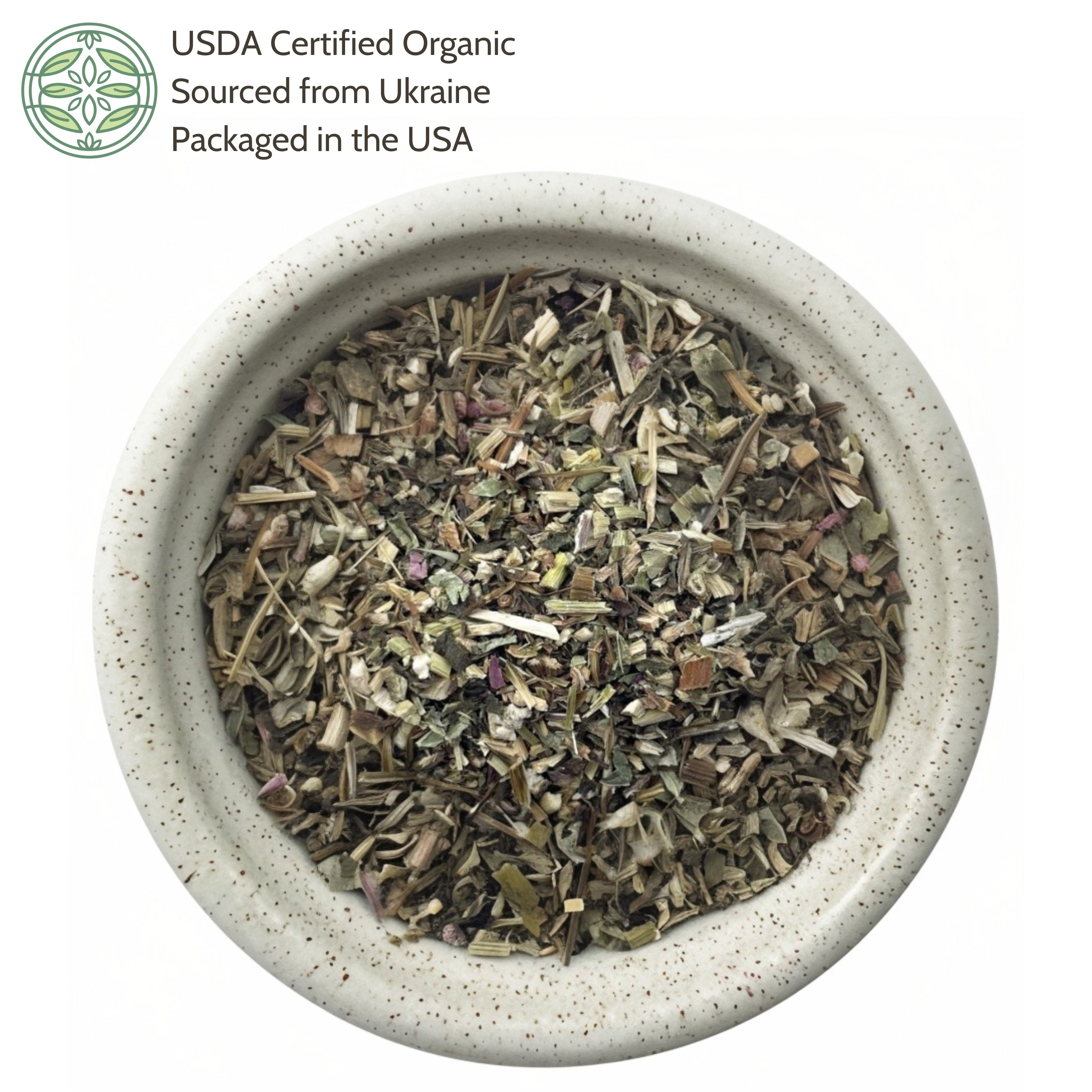 USDA Certified Organic
Sourced from Ukraine
Packaged in the USA