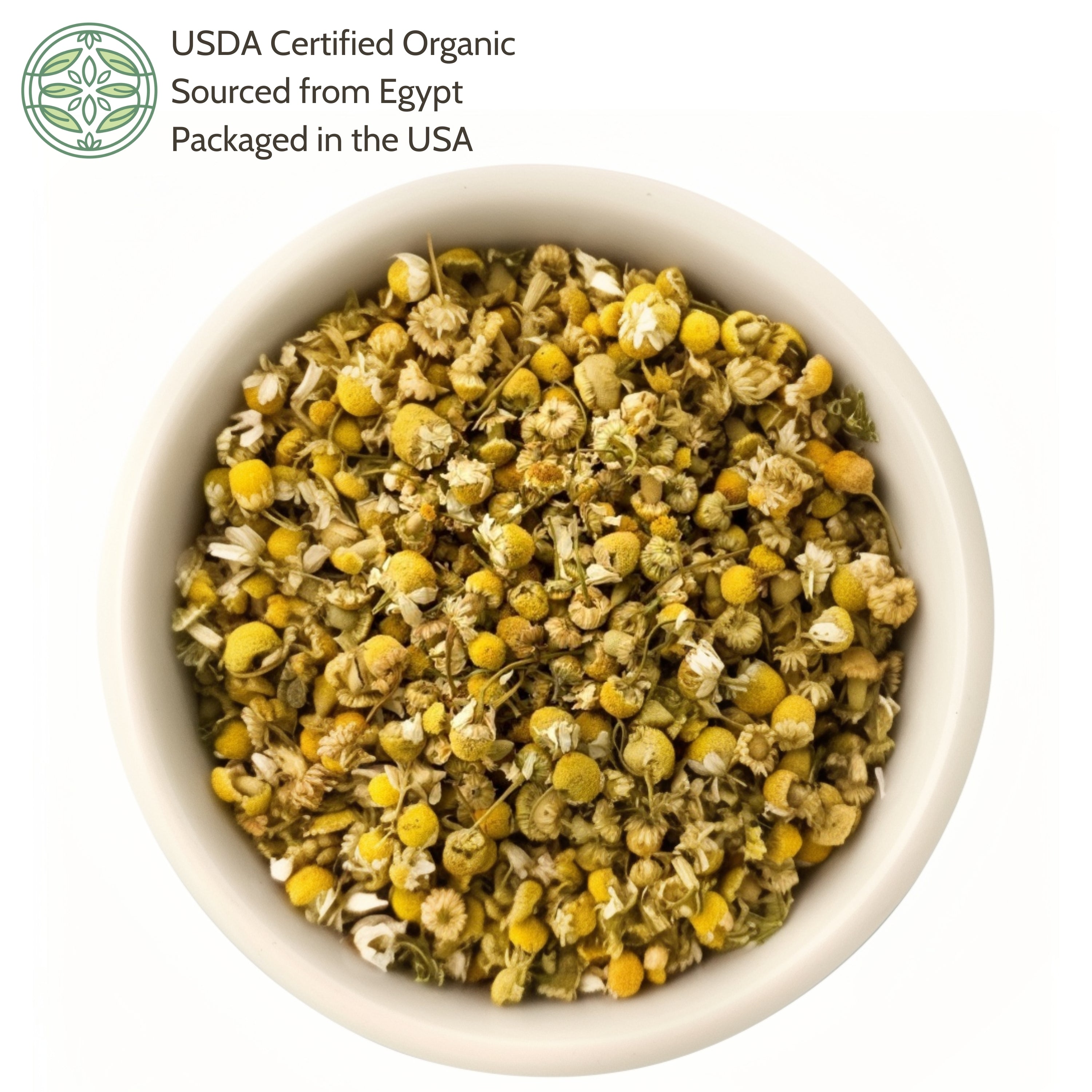 USDA Certified Organic
Sourced from Egypt
Packaged in the USA