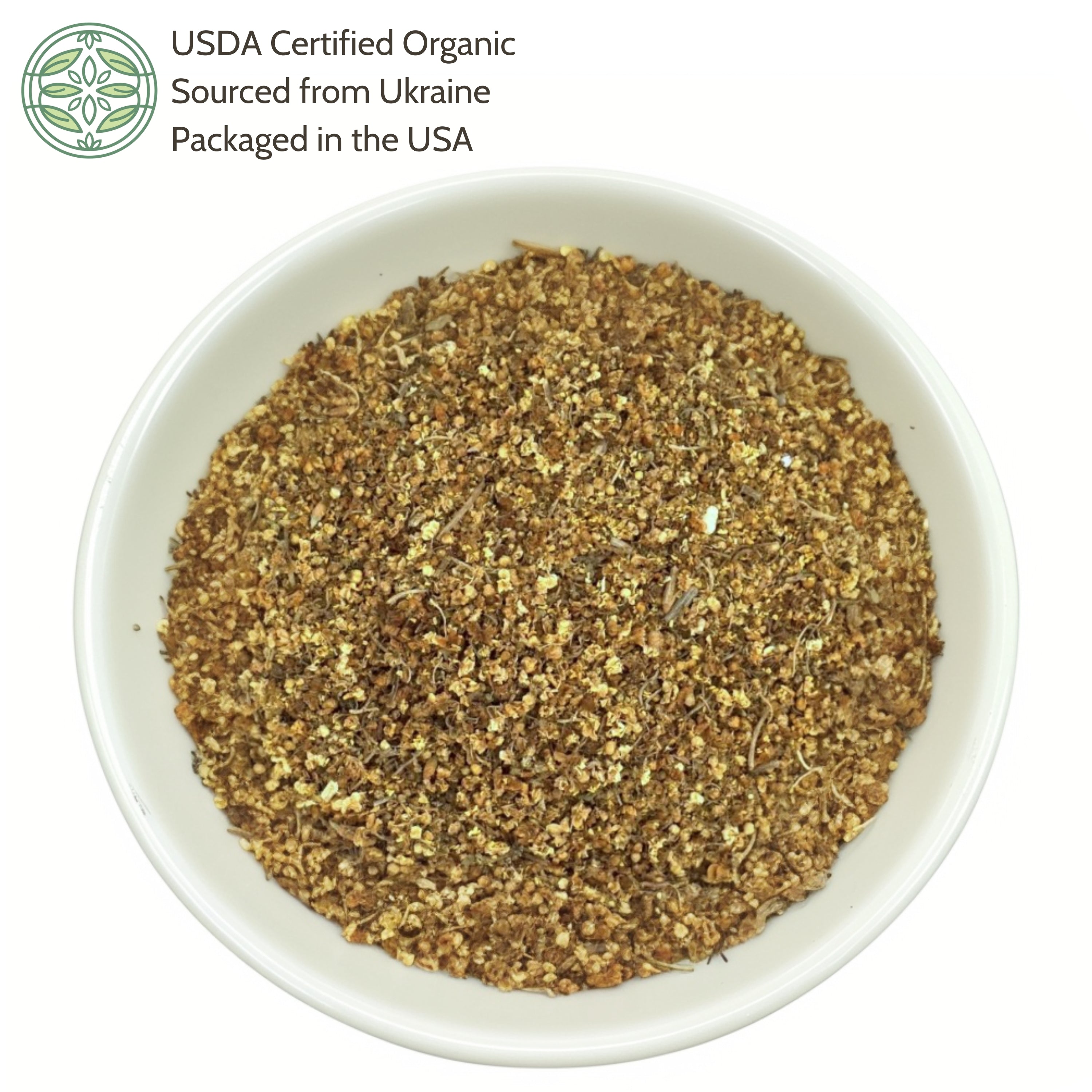 USDA Certified Organic
Sourced from Ukraine
Packaged in the USA