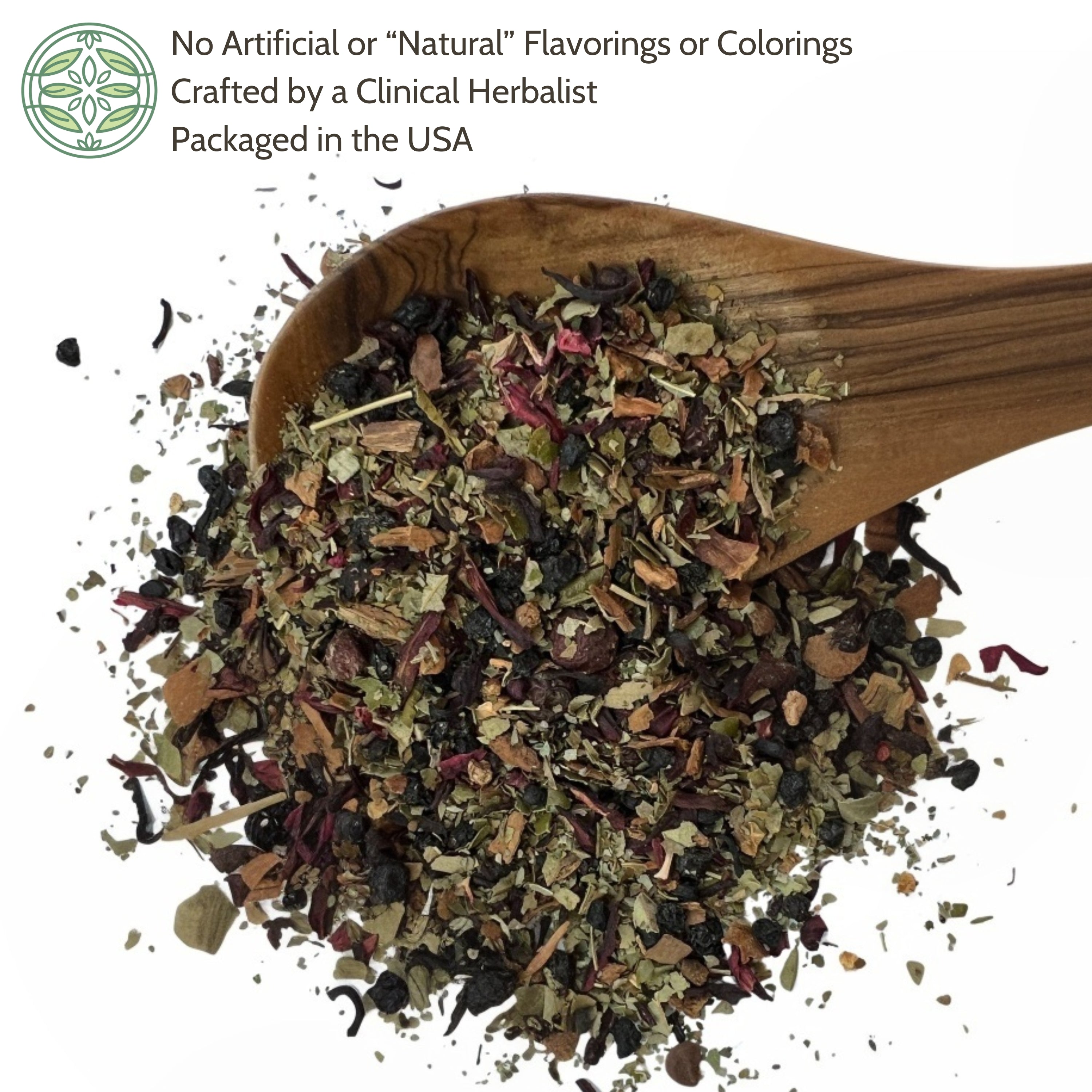 No Artificial or “Natural” Flavorings or Colorings
Crafted by a Clinical Herbalist
Packaged in the USA